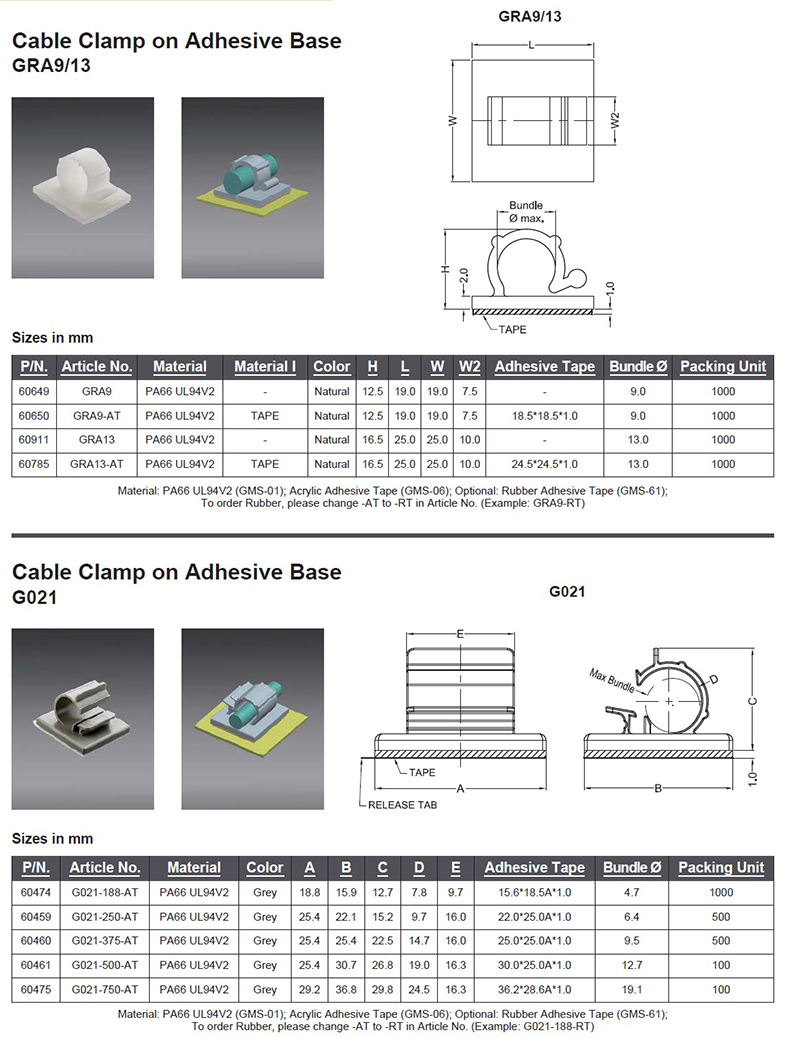 Cable Clamp on Adhesive Base
GRA9/13

GRA9/13

L
W
W2
Bundle
Ø max.
H
2.0
1.0
TAPE

Sizes in mm

| P/N. | Article No. | Material | Material I | Color | H | L | W | W2 | Adhesive Tape | Bundle Ø | Packing Unit |
|---|---|---|---|---|---|---|---|---|---|---|---|
| 60649 | GRA9 | PA66 UL94V2 | - | Natural | 12.5 | 19.0 | 19.0 | 7.5 | - | 9.0 | 1000 |
| 60650 | GRA9-AT | PA66 UL94V2 | TAPE | Natural | 12.5 | 19.0 | 19.0 | 7.5 | 18.5*18.5*1.0 | 9.0 | 1000 |
| 60911 | GRA13 | PA66 UL94V2 | - | Natural | 16.5 | 25.0 | 25.0 | 10.0 | - | 13.0 | 1000 |
| 60785 | GRA13-AT | PA66 UL94V2 | TAPE | Natural | 16.5 | 25.0 | 25.0 | 10.0 | 24.5*24.5*1.0 | 13.0 | 1000 |

Material: PA66 UL94V2 (GMS-01); Acrylic Adhesive Tape (GMS-06); Optional: Rubber Adhesive Tape (GMS-61); To order Rubber, please change -AT to -RT in Article No. (Example: GRA9-RT)

Cable Clamp on Adhesive Base
G021

G021

E
TAPE
A
RELEASE TAB
Max Bundle
D
C
B
1.0

Sizes in mm

| P/N. | Article No. | Material | Color | A | B | C | D | E | Adhesive Tape | Bundle Ø | Packing Unit |
|---|---|---|---|---|---|---|---|---|---|---|---|
| 60474 | G021-188-AT | PA66 UL94V2 | Grey | 18.8 | 15.9 | 12.7 | 7.8 | 9.7 | 15.6*18.5A*1.0 | 4.7 | 1000 |
| 60459 | G021-250-AT | PA66 UL94V2 | Grey | 25.4 | 22.1 | 15.2 | 9.7 | 16.0 | 22.0*25.0A*1.0 | 6.4 | 500 |
| 60460 | G021-375-AT | PA66 UL94V2 | Grey | 25.4 | 25.4 | 22.5 | 14.7 | 16.0 | 25.0*25.0A*1.0 | 9.5 | 500 |
| 60461 | G021-500-AT | PA66 UL94V2 | Grey | 25.4 | 30.7 | 26.8 | 19.0 | 16.3 | 30.0*25.0A*1.0 | 12.7 | 100 |
| 60475 | G021-750-AT | PA66 UL94V2 | Grey | 29.2 | 36.8 | 29.8 | 24.5 | 16.3 | 36.2*28.6A*1.0 | 19.1 | 100 |

Material: PA66 UL94V2 (GMS-01); Acrylic Adhesive Tape (GMS-06); Optional: Rubber Adhesive Tape (GMS-61); To order Rubber, please change -AT to -RT in Article No. (Example: G021-188-RT)