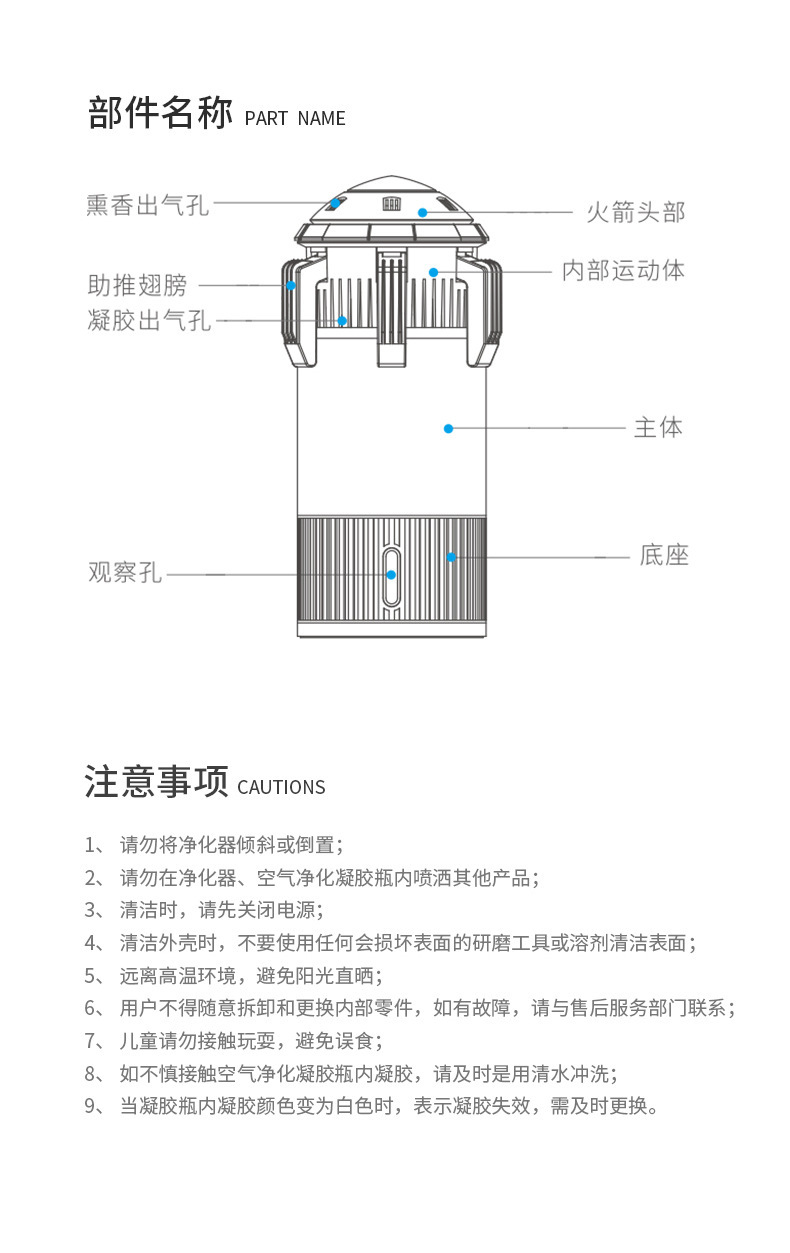 部件名称 PART NAME

熏香出气孔

火箭头部

助推翅膀

内部运动体

凝胶出气孔

主体

观察孔

底座

注意事项 CAUTIONS

1、 请勿将净化器倾斜或倒置；

2、 请勿在净化器、空气净化凝胶瓶内喷洒其他产品；

3、 清洁时，请先关闭电源；

4、 清洁外壳时，不要使用任何会损坏表面的研磨工具或溶剂清洁表面；

5、 远离高温环境，避免阳光直晒；

6、 用户不得随意拆卸和更换内部零件，如有故障，请与售后服务部门联系；

7、 儿童请勿接触玩耍，避免误食；

8、 如不慎接触空气净化凝胶瓶内凝胶，请及时是用清水冲洗；

9、 当凝胶瓶内凝胶颜色变为白色时，表示凝胶失效，需及时更换。