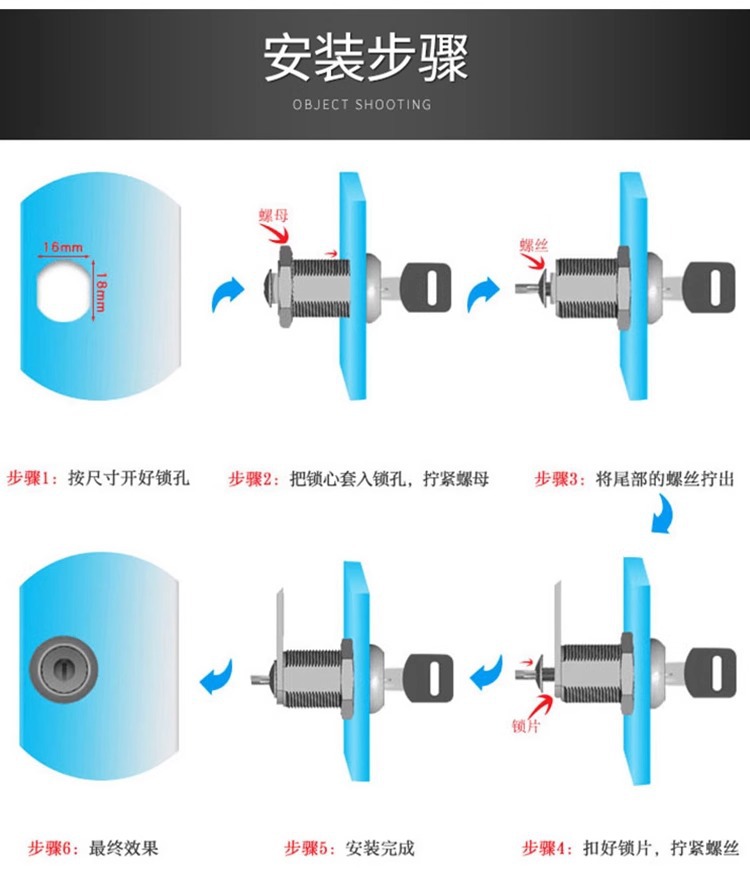 安装步骤

OBJECT SHOOTING

16mm

18mm

螺母

螺丝

步骤1：按尺寸开好锁孔

步骤2：把锁心套入锁孔，拧紧螺母

步骤3：将尾部的螺丝拧出

锁片

步骤6：最终效果

步骤5：安装完成

步骤4：扣好锁片，拧紧螺丝