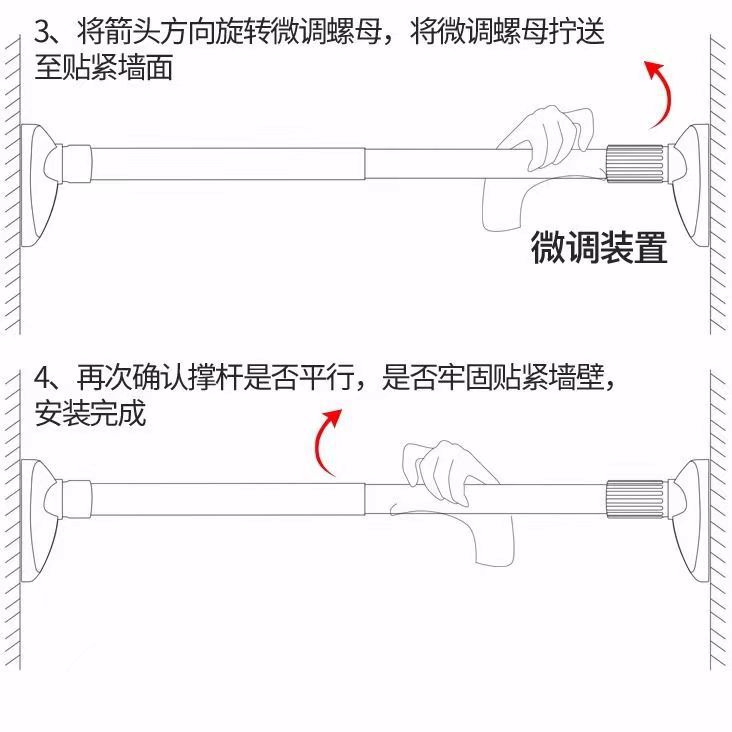 3、将箭头方向旋转微调螺母，将微调螺母拧送至贴紧墙面

微调装置

4、再次确认撑杆是否平行，是否牢固贴紧墙壁，安装完成