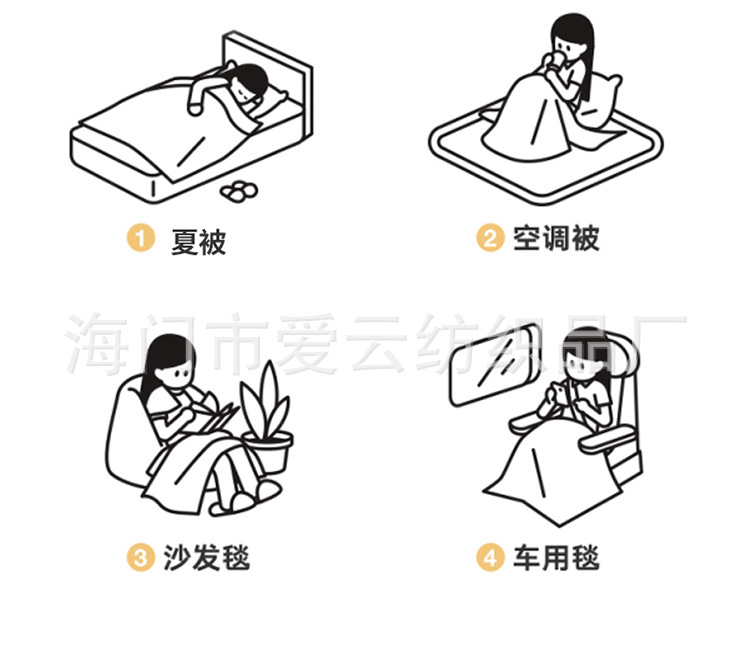 1 夏被

2 空调被

海门市爱云纺织品厂

3 沙发毯

4 车用毯