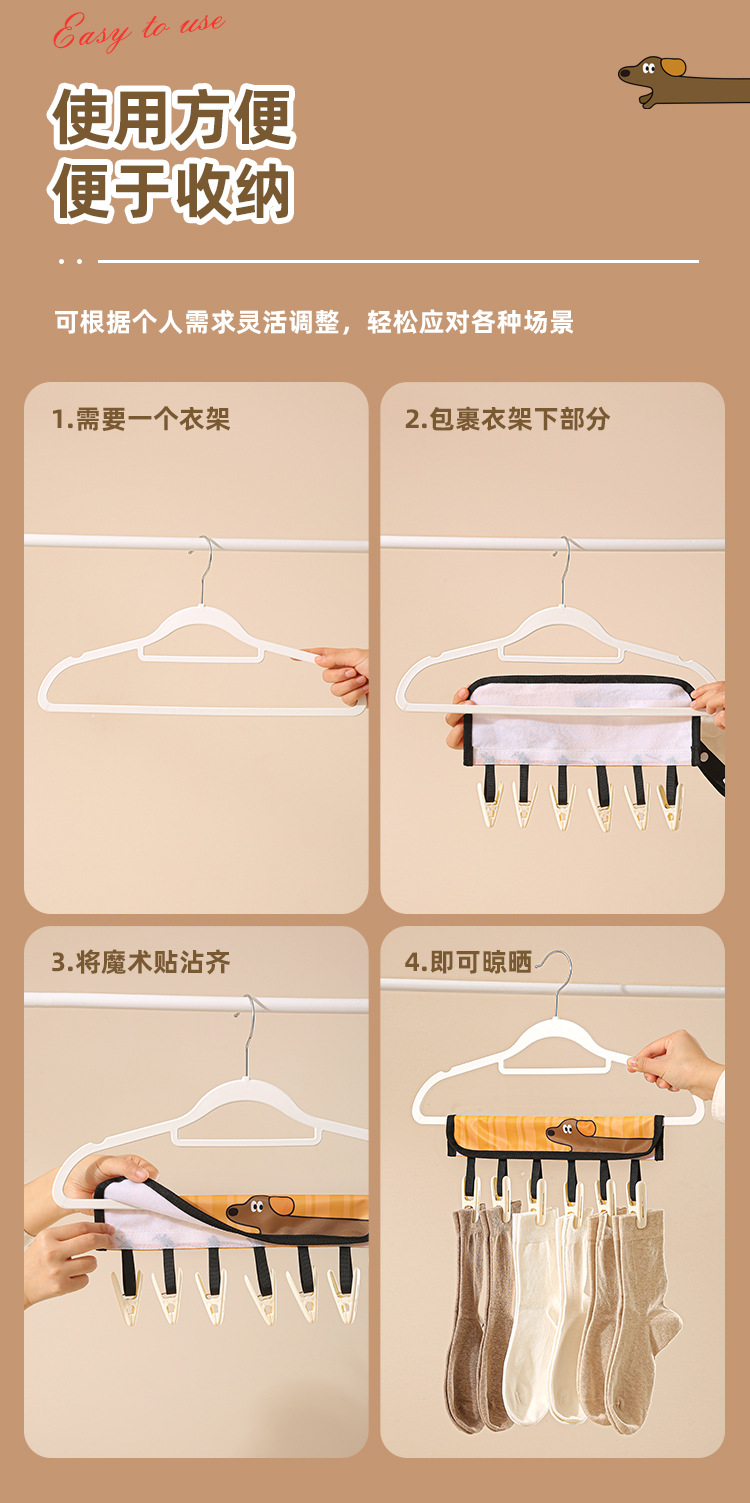 Easy to use

使用方便
便于收纳

可根据个人需求灵活调整，轻松应对各种场景

1.需要一个衣架

2.包裹衣架下部分

3.将魔术贴沾齐

4.即可晾晒