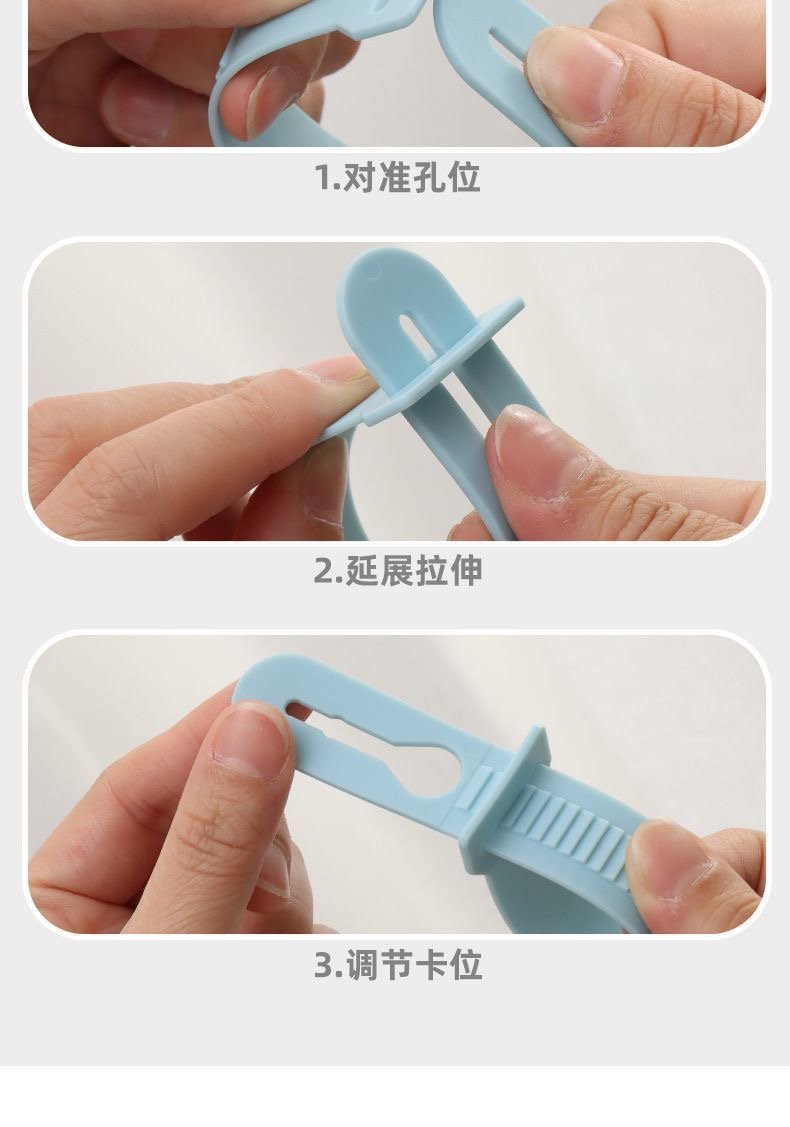 1.对准孔位

2.延展拉伸

3.调节卡位