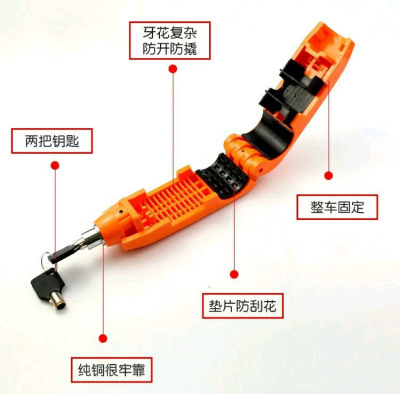 牙花复杂
防开防撬

两把钥匙

整车固定

垫片防刮花

纯铜很牢靠