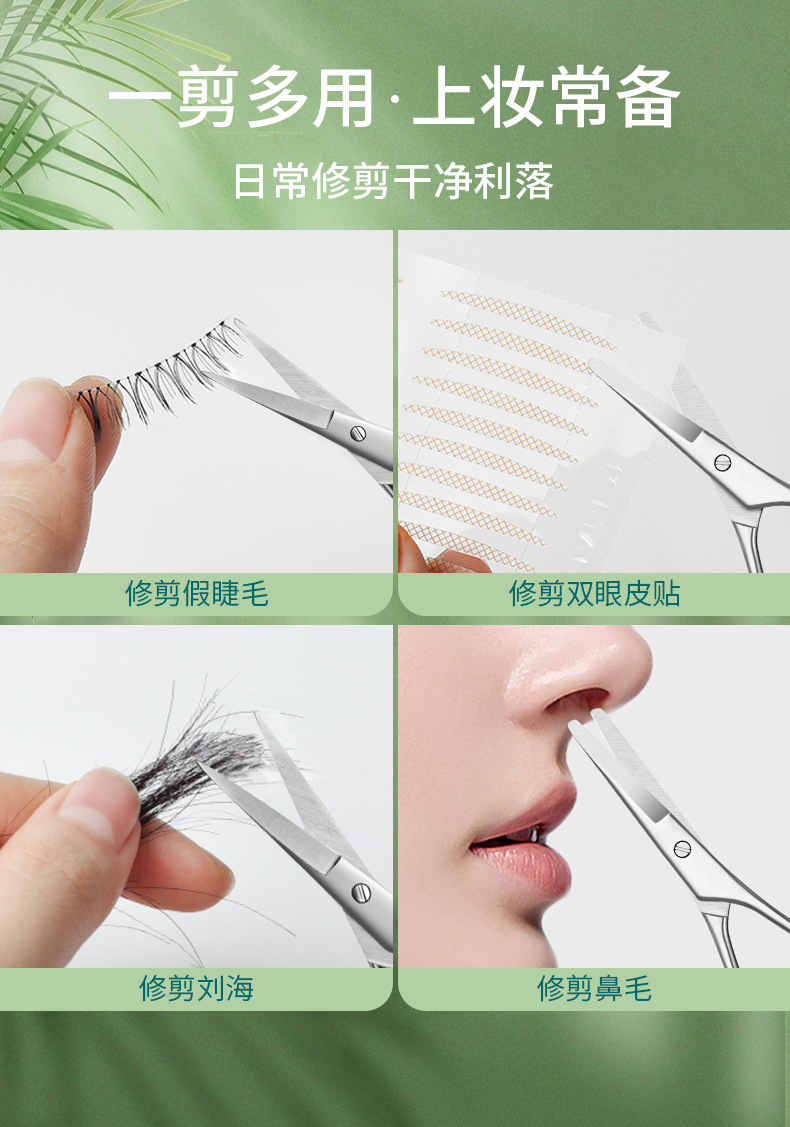 一剪多用·上妆常备

日常修剪干净利落

修剪假睫毛

修剪双眼皮贴

修剪刘海

修剪鼻毛