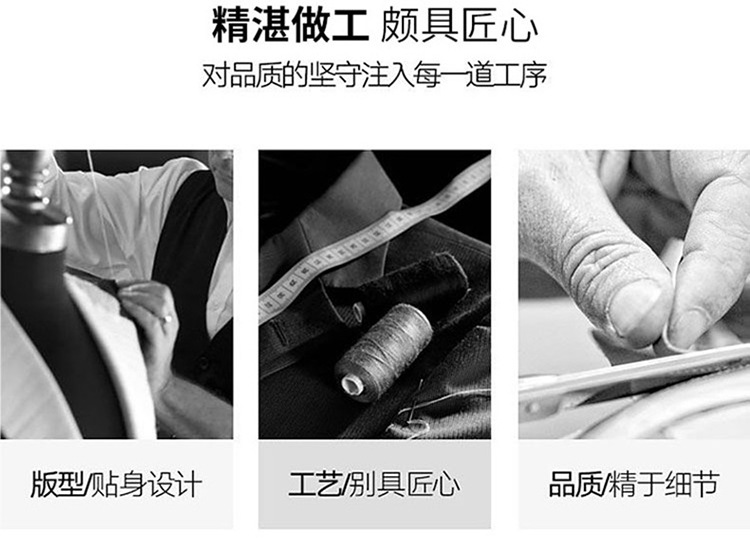 精湛做工 颇具匠心

对品质的坚守注入每一道工序

版型/贴身设计

工艺/别具匠心

品质/精于细节