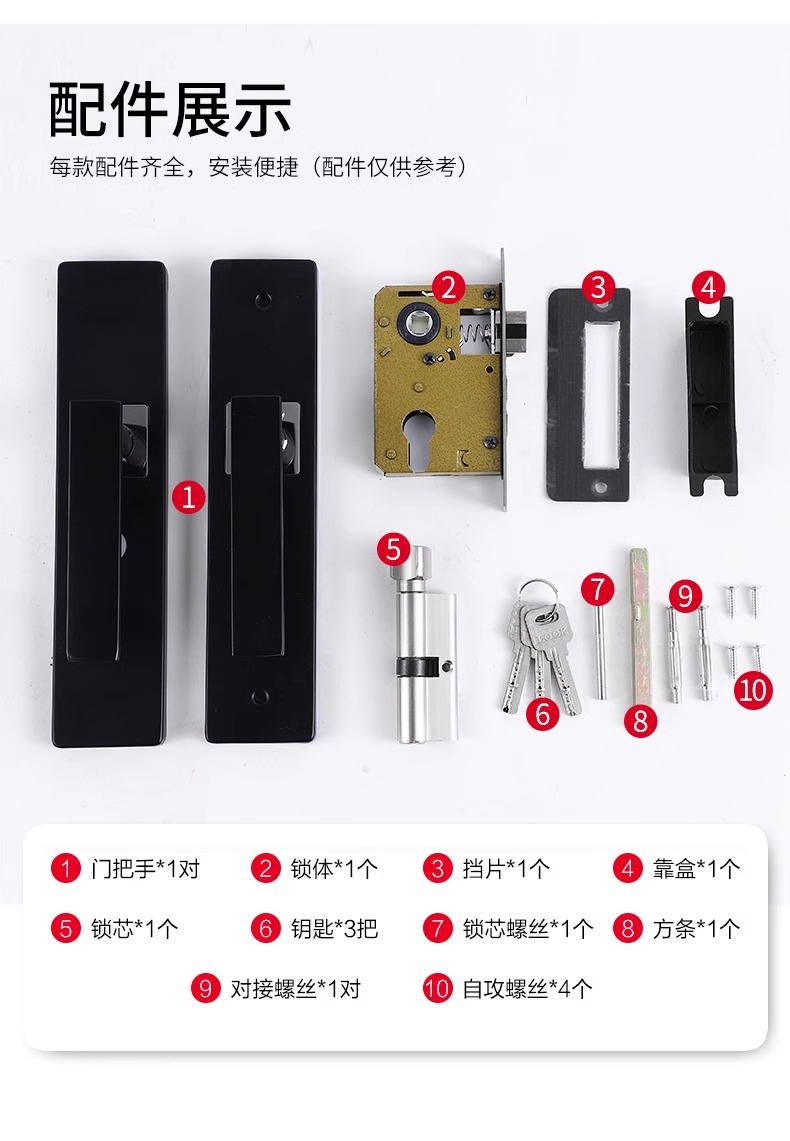 配件展示

每款配件齐全，安装便捷（配件仅供参考）

1

2

3

4

5

6

7

8

9

10

1 门把手*1对
2 锁体*1个
3 挡片*1个
4 靠盒*1个
5 锁芯*1个
6 钥匙*3把
7 锁芯螺丝*1个
8 方条*1个
9 对接螺丝*1对
10 自攻螺丝*4个