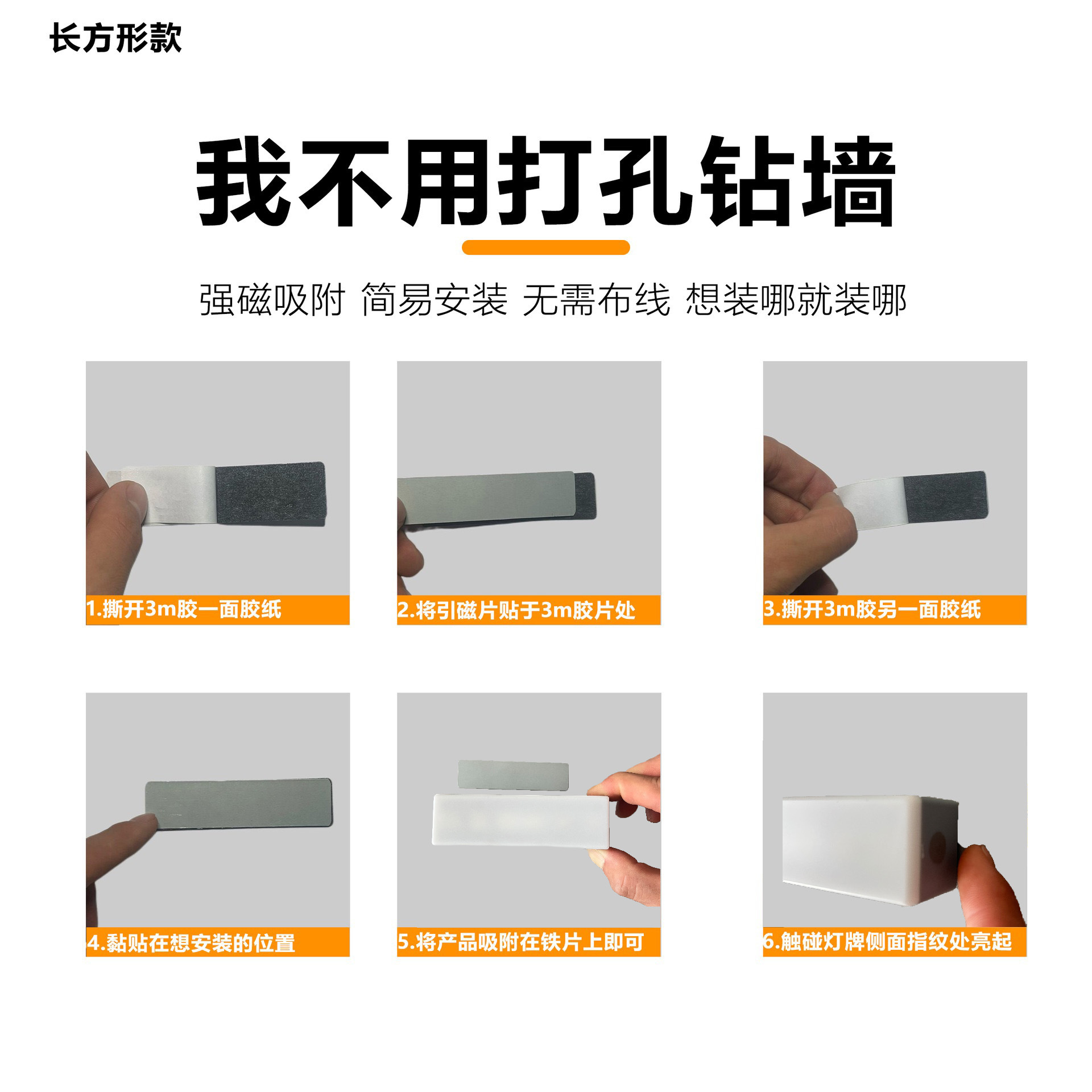 长方形款

我不用打孔钻墙

强磁吸附 简易安装 无需布线 想装哪就装哪

1.撕开3m胶一面胶纸

2.将引磁片贴于3m胶片处

3.撕开3m胶另一面胶纸

4.黏贴在想安装的位置

5.将产品吸附在铁片上即可

6.触碰灯牌侧面指纹处亮起