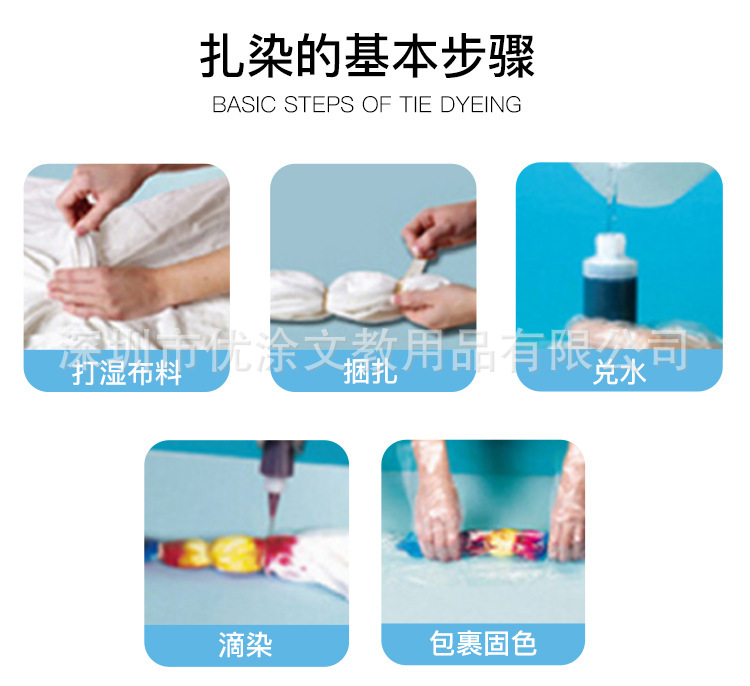 扎染的基本步骤

BASIC STEPS OF TIE DYEING

深圳市优涂文教用品有限公司

打湿布料

捆扎

兑水

滴染

包裹固色