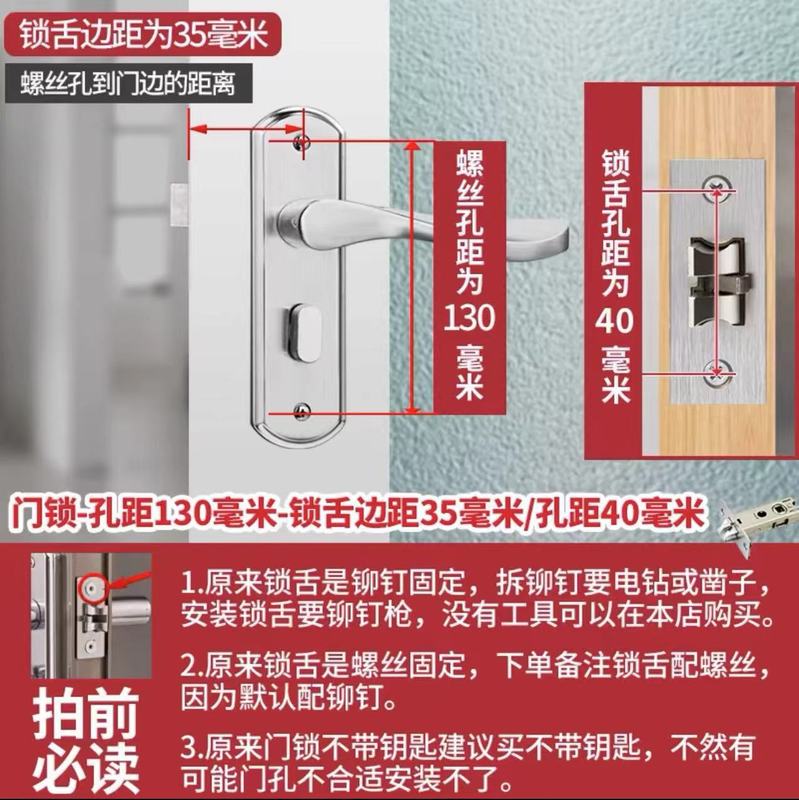 锁舌边距为35毫米

螺丝孔到门边的距离

螺丝孔距为130毫米

锁舌孔距为40毫米

门锁-孔距130毫米-锁舌边距35毫米/孔距40毫米

拍前必读

1.原来锁舌是铆钉固定，拆铆钉要电钻或凿子，安装锁舌要铆钉枪，没有工具可以在本店购买。

2.原来锁舌是螺丝固定，下单备注锁舌配螺丝，因为默认配铆钉。

3.原来门锁不带钥匙建议买不带钥匙，不然有可能门孔不合适安装不了。