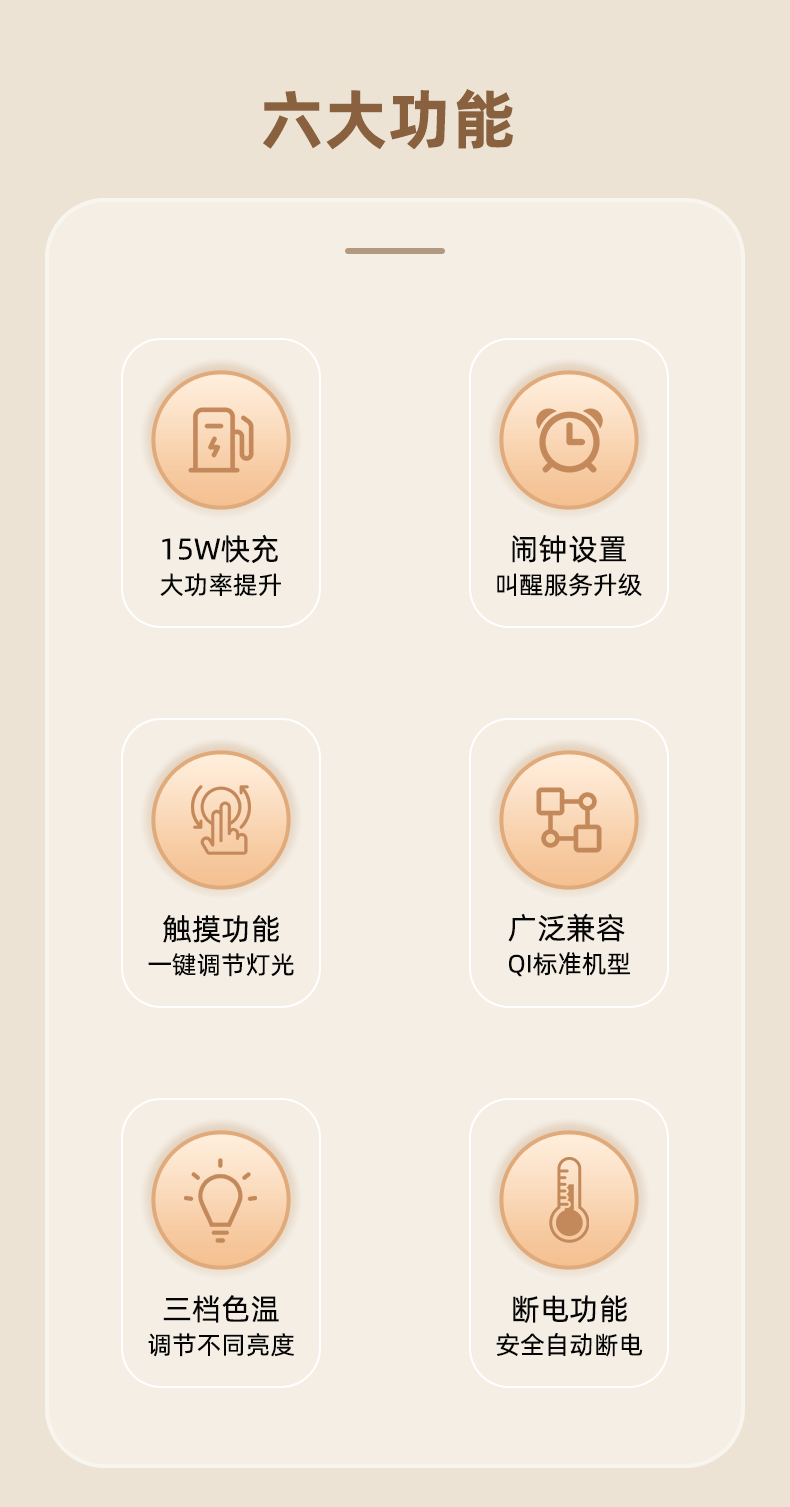 六大功能

15W快充
大功率提升

闹钟设置
叫醒服务升级

触摸功能
一键调节灯光

广泛兼容
QI标准机型

三档色温
调节不同亮度

断电功能
安全自动断电