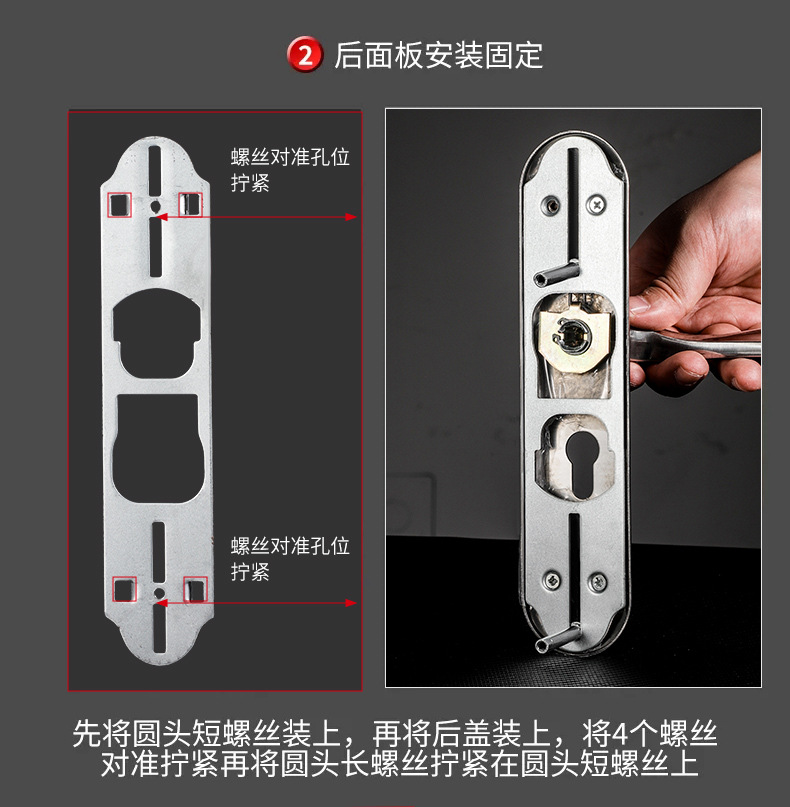 2 后面板安装固定

螺丝对准孔位拧紧

螺丝对准孔位拧紧

先将圆头短螺丝装上，再将后盖装上，将4个螺丝对准拧紧再将圆头长螺丝拧紧在圆头短螺丝上