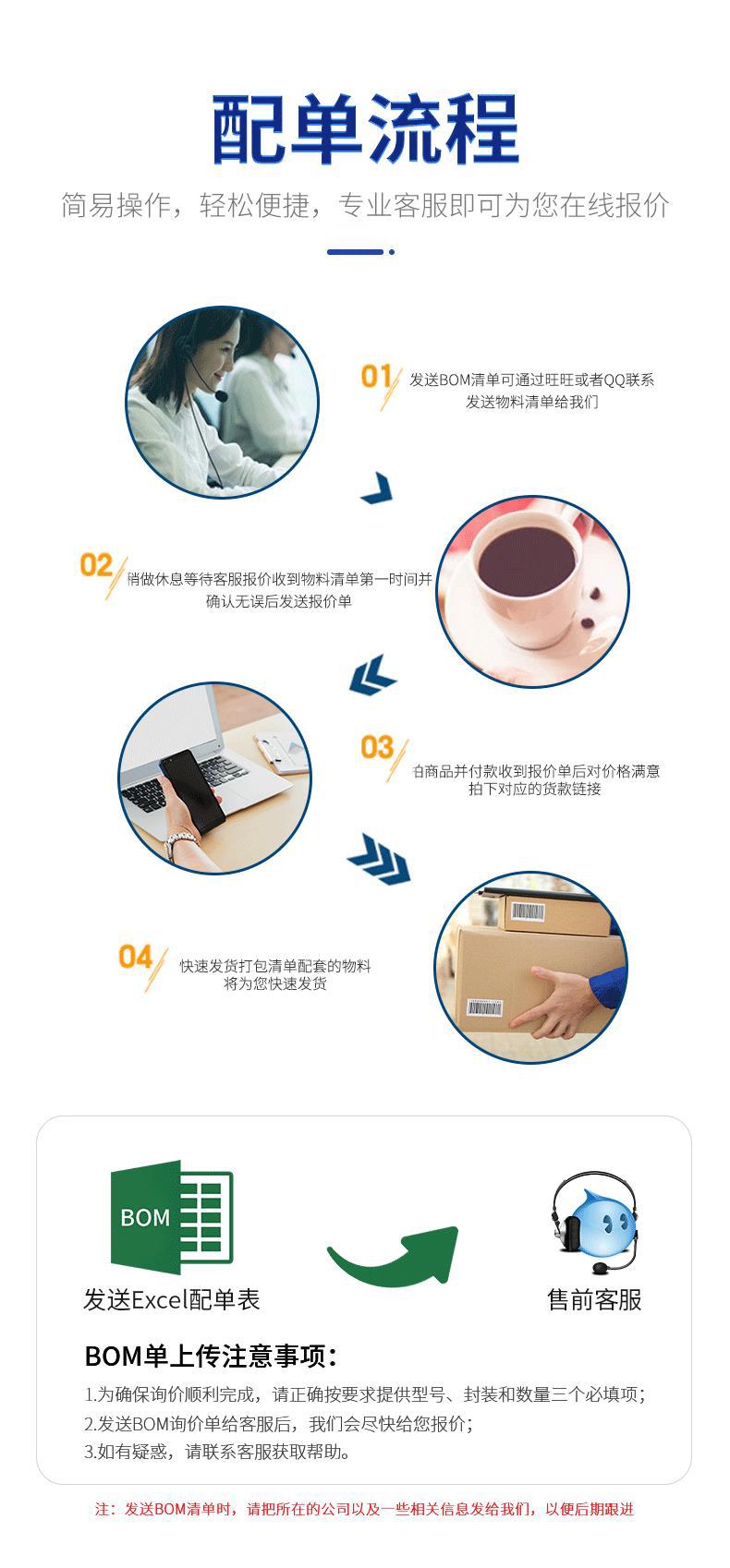 配单流程

简易操作，轻松便捷，专业客服即可为您在线报价

01
发送BOM清单可通过旺旺或者QQ联系
发送物料清单给我们

02
稍做休息等待客服报价收到物料清单第一时间并
确认无误后发送报价单

03
拍商品并付款收到报价单后对价格满意
拍下对应的货款链接

04
快速发货打包清单配套的物料
将为您快速发货

BOM

发送Excel配单表

售前客服

BOM单上传注意事项：

1.为确保询价顺利完成，请正确按要求提供型号、封装和数量三个必填项；
2.发送BOM询价单给客服后，我们会尽快给您报价；
3.如有疑惑，请联系客服获取帮助。

注：发送BOM清单时，请把所在的公司以及一些相关信息发给我们，以便后期跟进