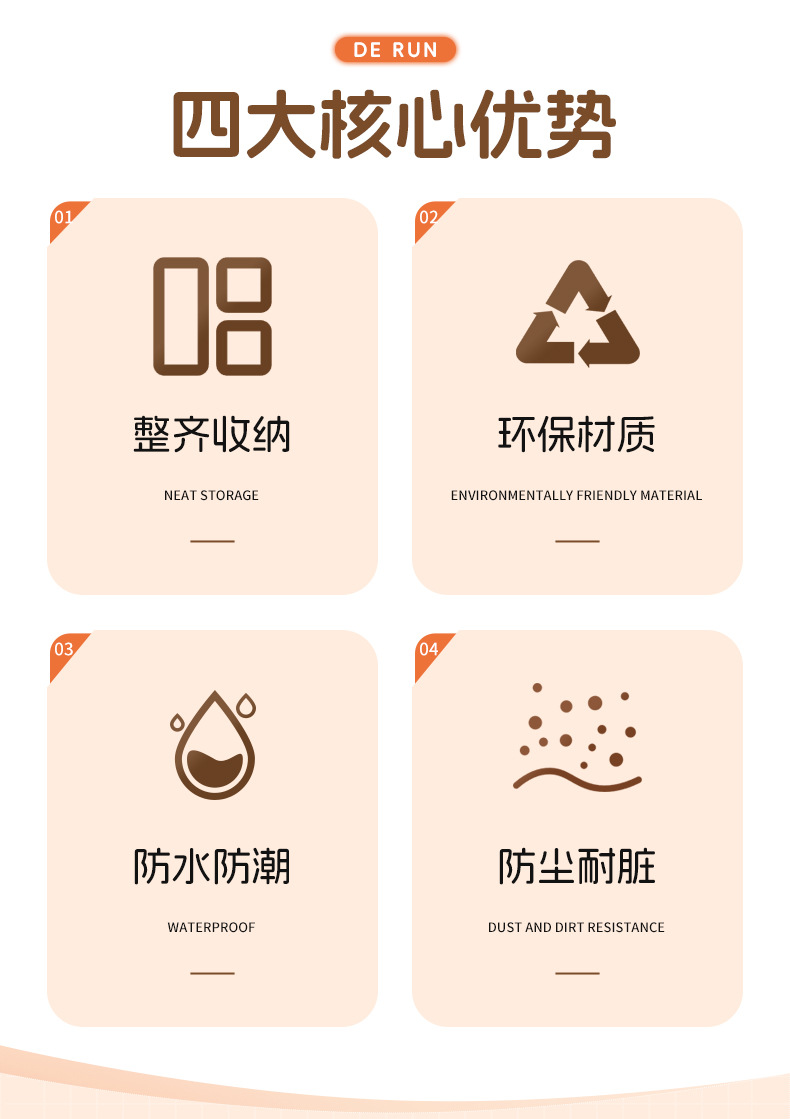 DE RUN

四大核心优势

01

整齐收纳

NEAT STORAGE

02

环保材质

ENVIRONMENTALLY FRIENDLY MATERIAL

03

防水防潮

WATERPROOF

04

防尘耐脏

DUST AND DIRT RESISTANCE