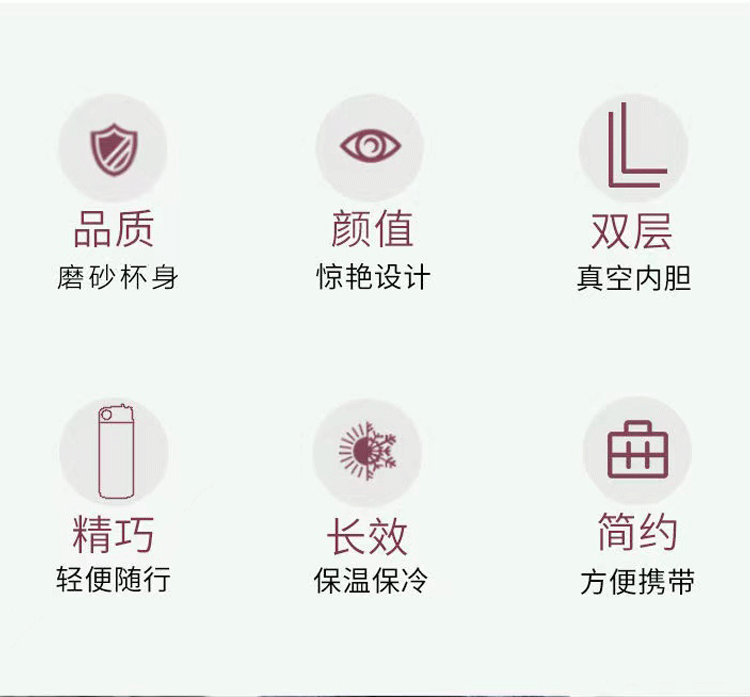 品质
磨砂杯身

颜值
惊艳设计

双层
真空内胆

精巧
轻便随行

长效
保温保冷

简约
方便携带