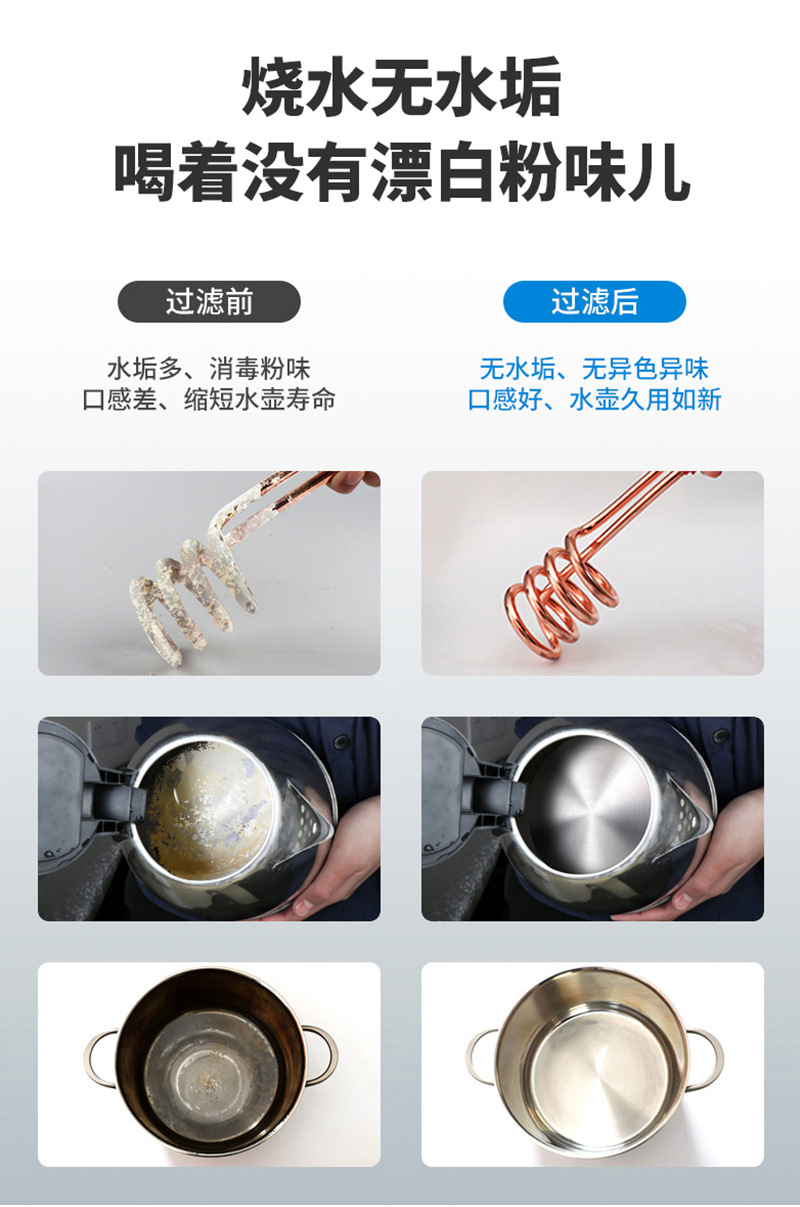 烧水无水垢
喝着没有漂白粉味儿

过滤前

水垢多、消毒粉味
口感差、缩短水壶寿命

过滤后

无水垢、无异色异味
口感好、水壶久用如新