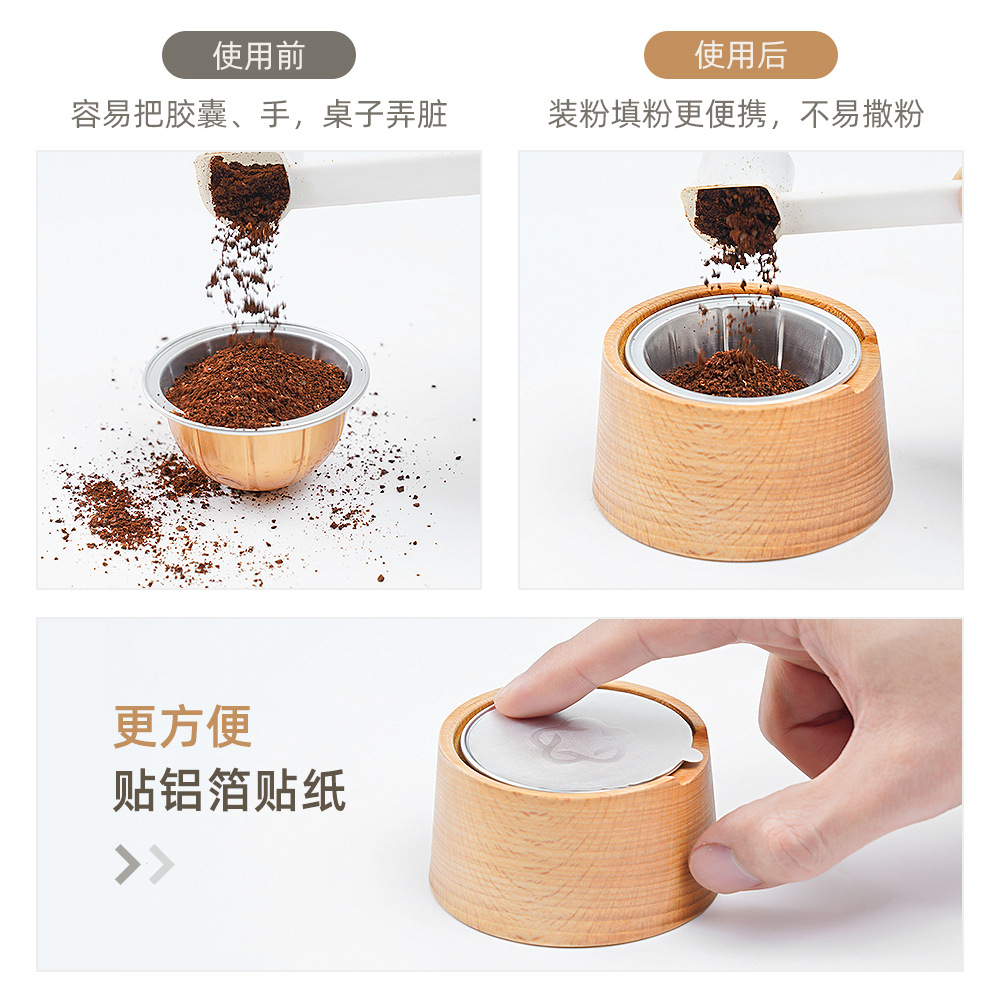 使用前

容易把胶囊、手，桌子弄脏

使用后

装粉填粉更便携，不易撒粉

更方便
贴铝箔贴纸