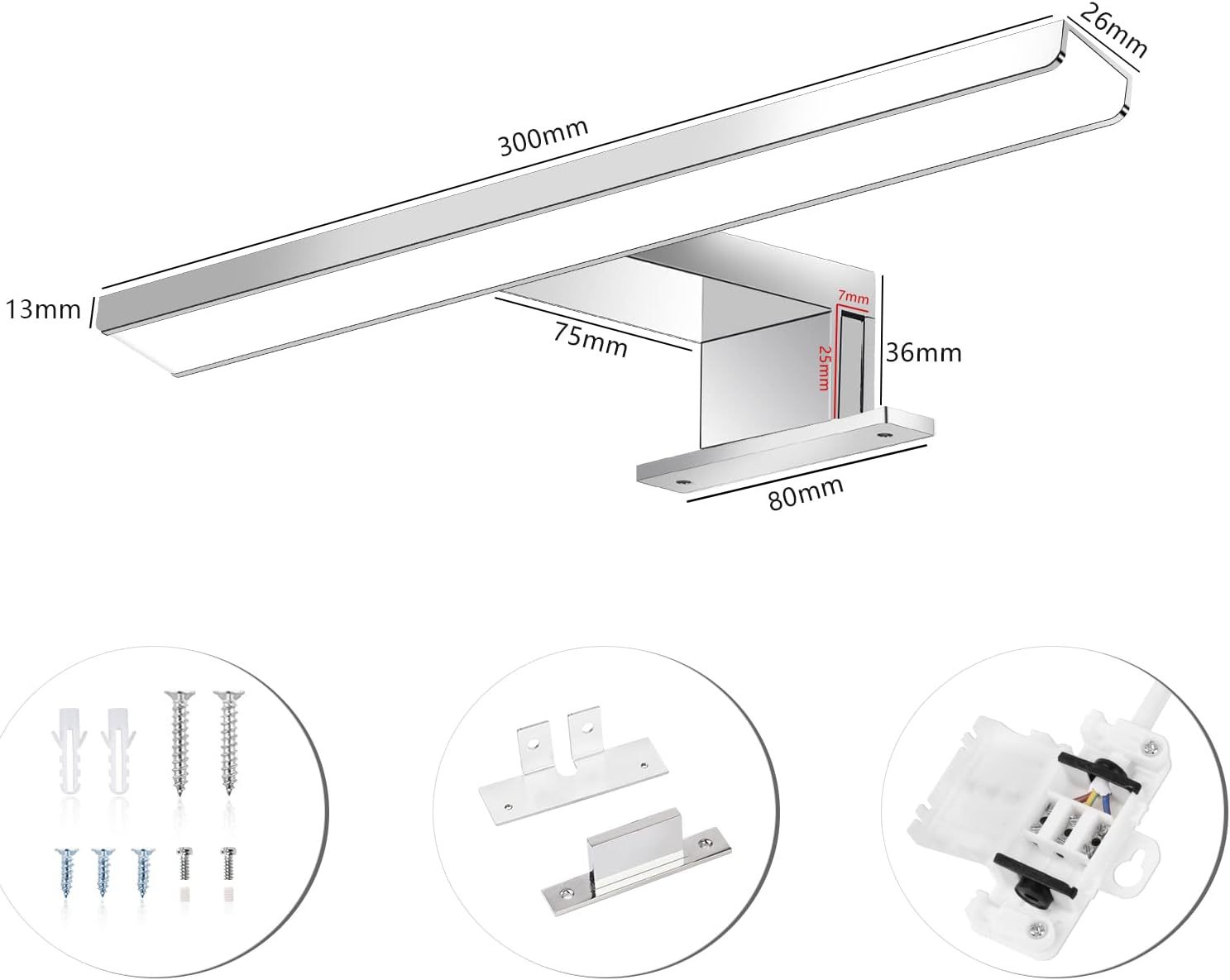 300mm
26mm
13mm
75mm
7mm
25mm
36mm
80mm