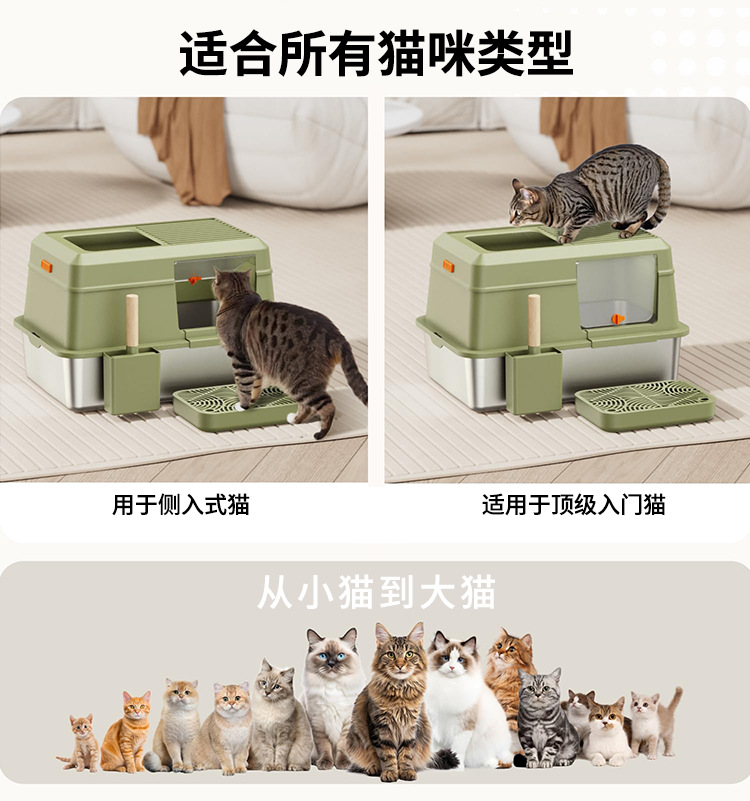 适合所有猫咪类型

用于侧入式猫

适用于顶级入门猫

从小猫到大猫