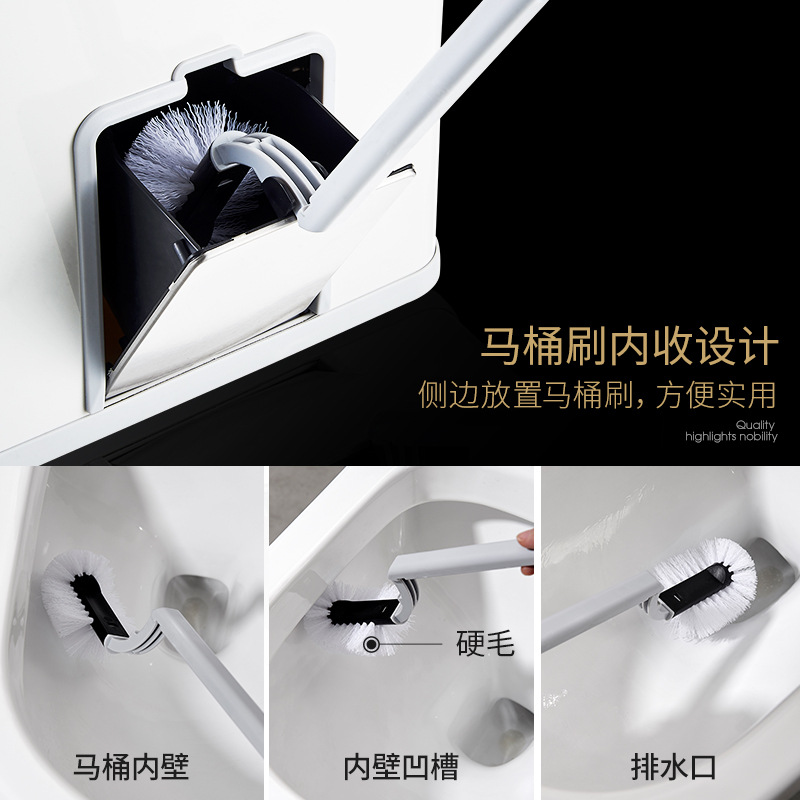 马桶刷内收设计
侧边放置马桶刷，方便实用
Quality
highlights nobility

硬毛

马桶内壁

内壁凹槽

排水口