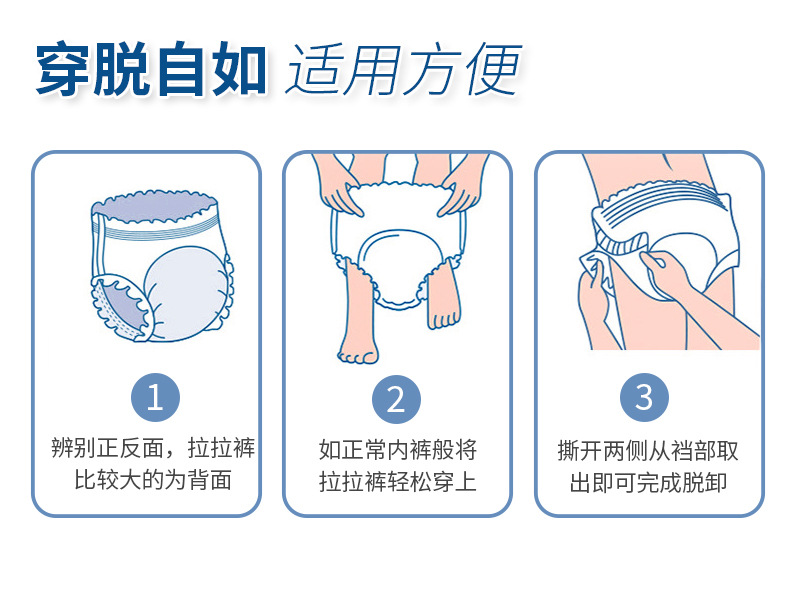 穿脱自如 适用方便

1
辨别正反面，拉拉裤比较大的为背面

2
如正常内裤般将拉拉裤轻松穿上

3
撕开两侧从裆部取出即可完成脱卸