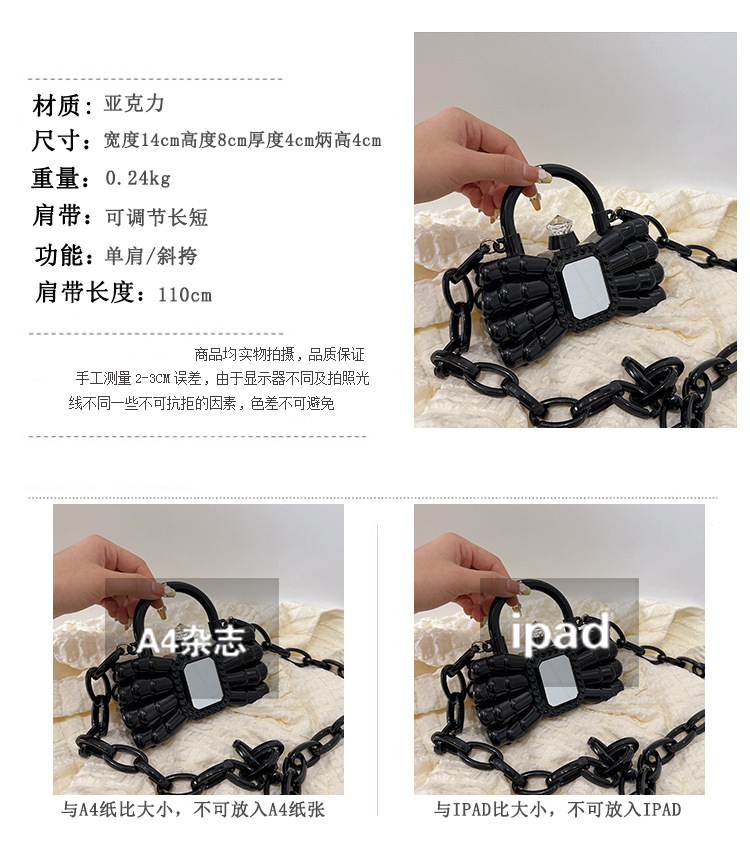 材质：亚克力
尺寸：宽度14cm高度8cm厚度4cm炳高4cm
重量：0.24kg
肩带：可调节长短
功能：单肩/斜挎
肩带长度：110cm

商品均实物拍摄，品质保证
手工测量 2-3CM 误差，由于显示器不同及拍照光线不同一些不可抗拒的因素，色差不可避免

A4杂志

与A4纸比大小，不可放入A4纸张

ipad

与IPAD比大小，不可放入IPAD