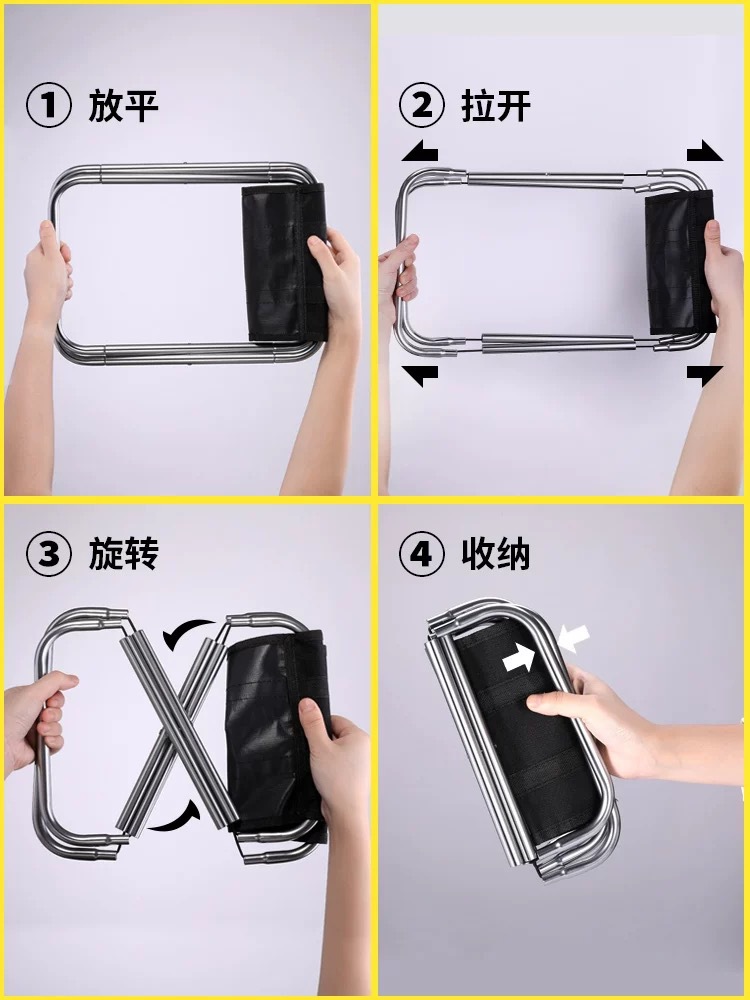 ① 放平

② 拉开

③ 旋转

④ 收纳