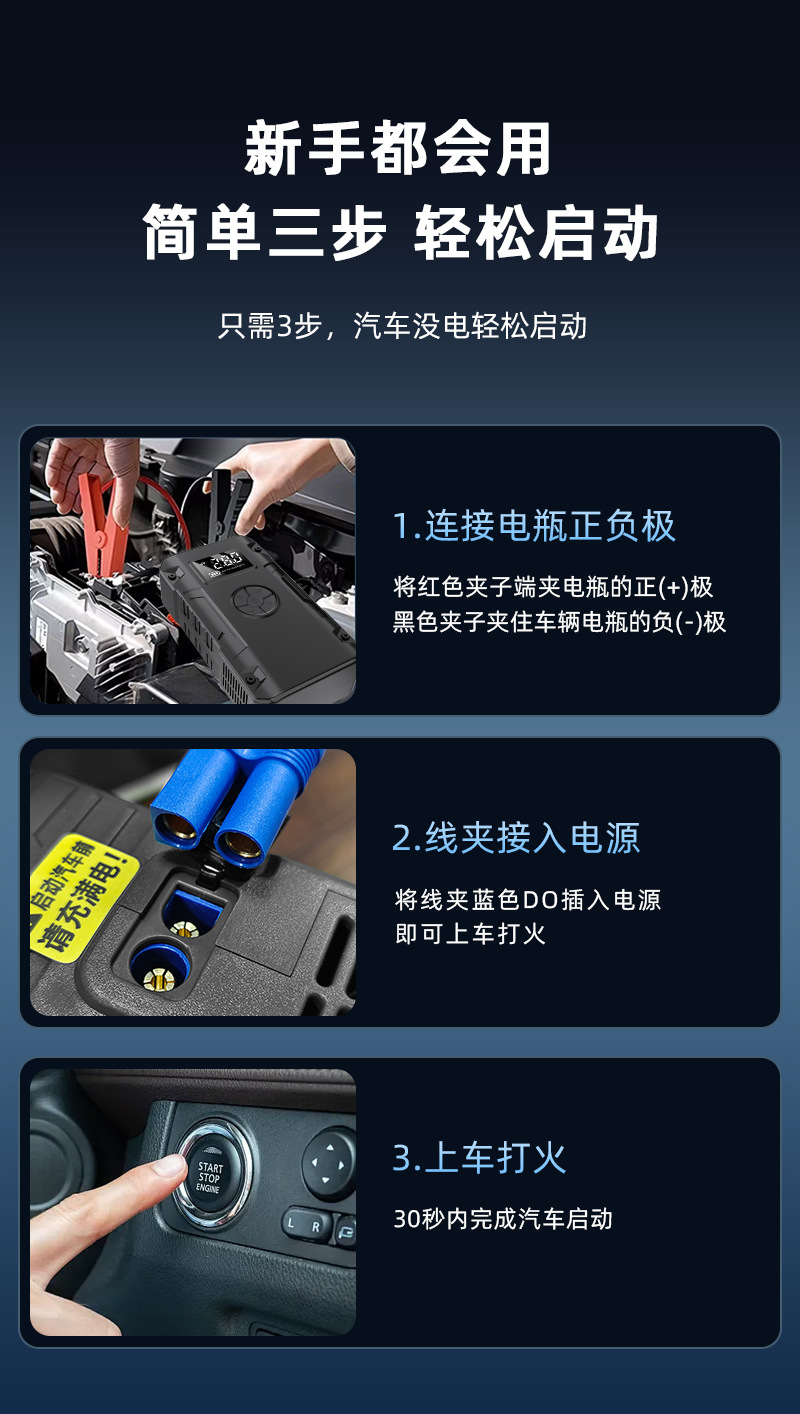 新手都会用
简单三步 轻松启动

只需3步，汽车没电轻松启动

1.连接电瓶正负极

将红色夹子端夹电瓶的正(+)极
黑色夹子夹住车辆电瓶的负(-)极

启动汽车前
请充满电!

2.线夹接入电源

将线夹蓝色DO插入电源
即可上车打火

START
STOP
ENGINE

L R

3.上车打火

30秒内完成汽车启动