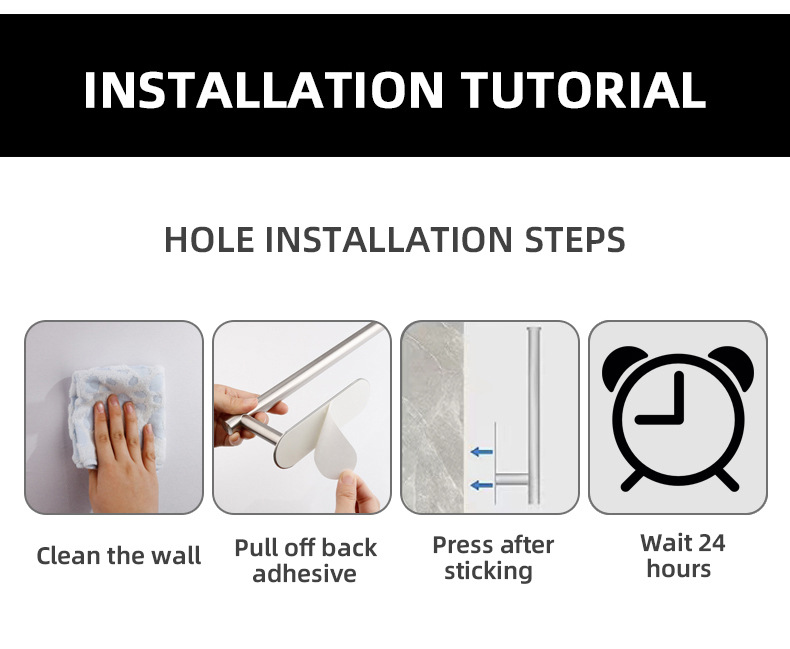 INSTALLATION TUTORIAL

HOLE INSTALLATION STEPS

Clean the wall

Pull off back adhesive

Press after sticking

Wait 24 hours