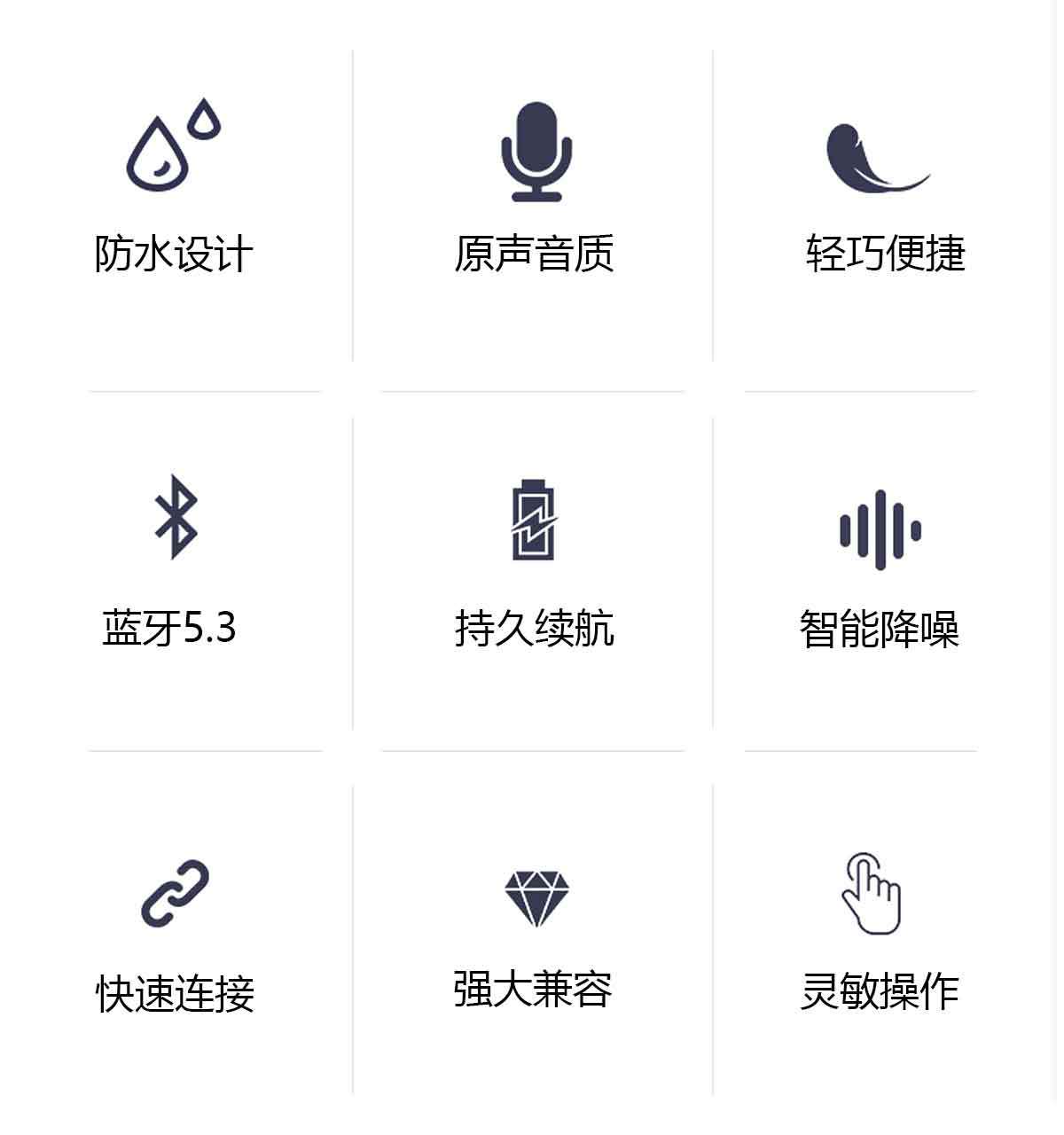 防水设计

原声音质

轻巧便捷

蓝牙5.3

持久续航

智能降噪

快速连接

强大兼容

灵敏操作