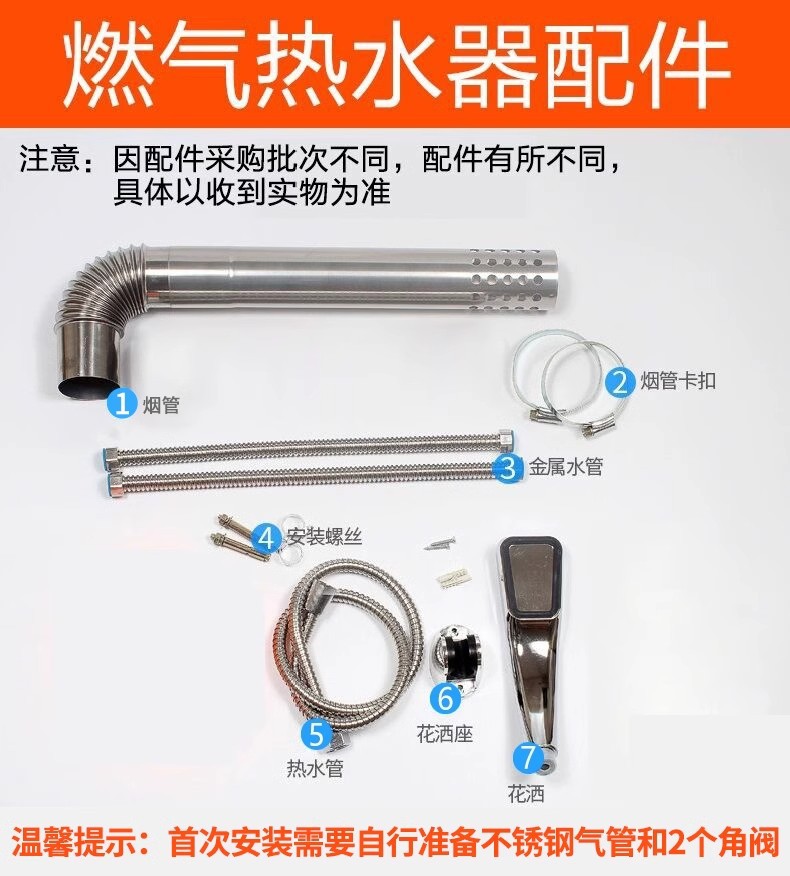 燃气热水器配件

注意：因配件采购批次不同，配件有所不同，具体以收到实物为准

1 烟管

2 烟管卡扣

3 金属水管

4 安装螺丝

5 热水管

6 花洒座

7 花洒

温馨提示：首次安装需要自行准备不锈钢气管和2个角阀