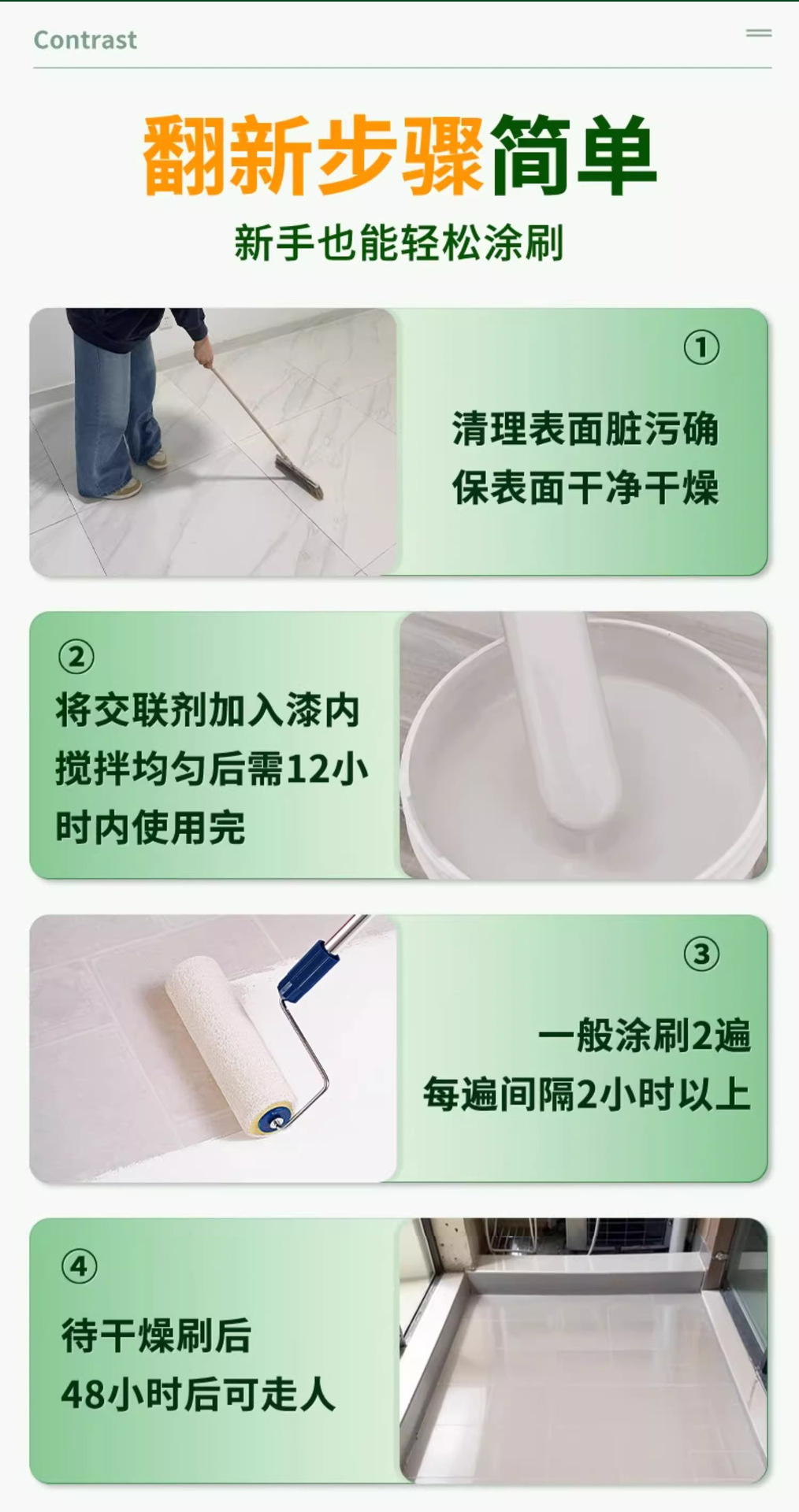 Contrast

翻新步骤简单

新手也能轻松涂刷

①

清理表面脏污确保表面干净干燥

②

将交联剂加入漆内搅拌均匀后需12小时内使用完

③

一般涂刷2遍
每遍间隔2小时以上

④

待干燥刷后
48小时后可走人