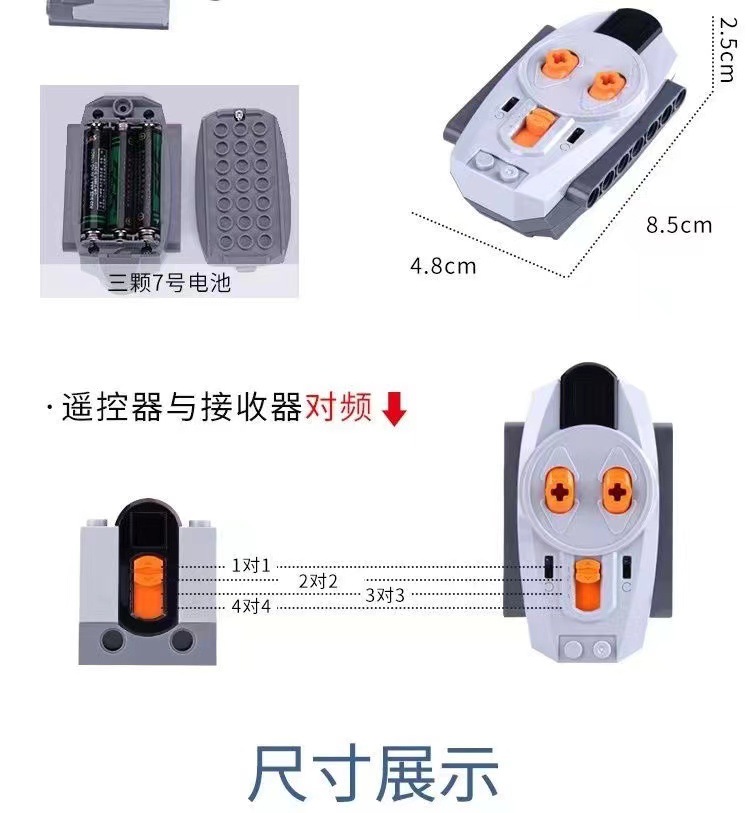 2.5cm

8.5cm

4.8cm

三颗7号电池

·遥控器与接收器对频

1对1
2对2
3对3
4对4

尺寸展示