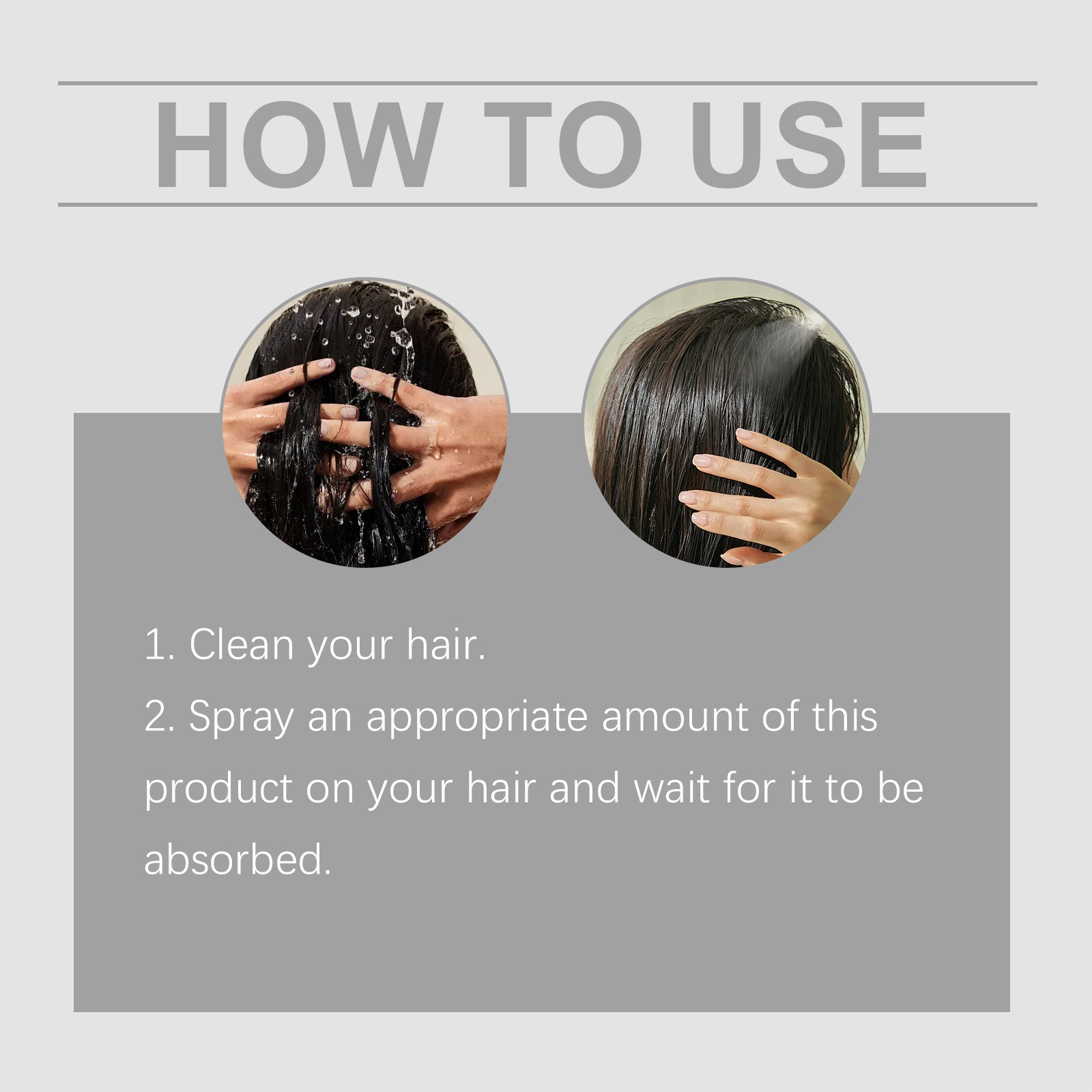 HOW TO USE

1. Clean your hair.
2. Spray an appropriate amount of this product on your hair and wait for it to be absorbed.