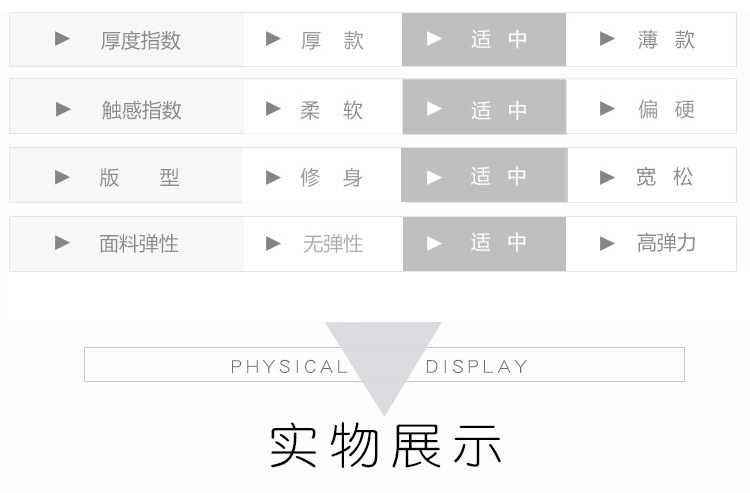 | ▶ 厚度指数 | ▶ 厚 款 | ▶ 适 中 | ▶ 薄 款 |
|---|---|---|---|
| ▶ 触感指数 | ▶ 柔 软 | ▶ 适 中 | ▶ 偏 硬 |
| ▶ 版 型 | ▶ 修 身 | ▶ 适 中 | ▶ 宽 松 |
| ▶ 面料弹性 | ▶ 无弹性 | ▶ 适 中 | ▶ 高弹力 |

PHYSICAL DISPLAY

实物展示