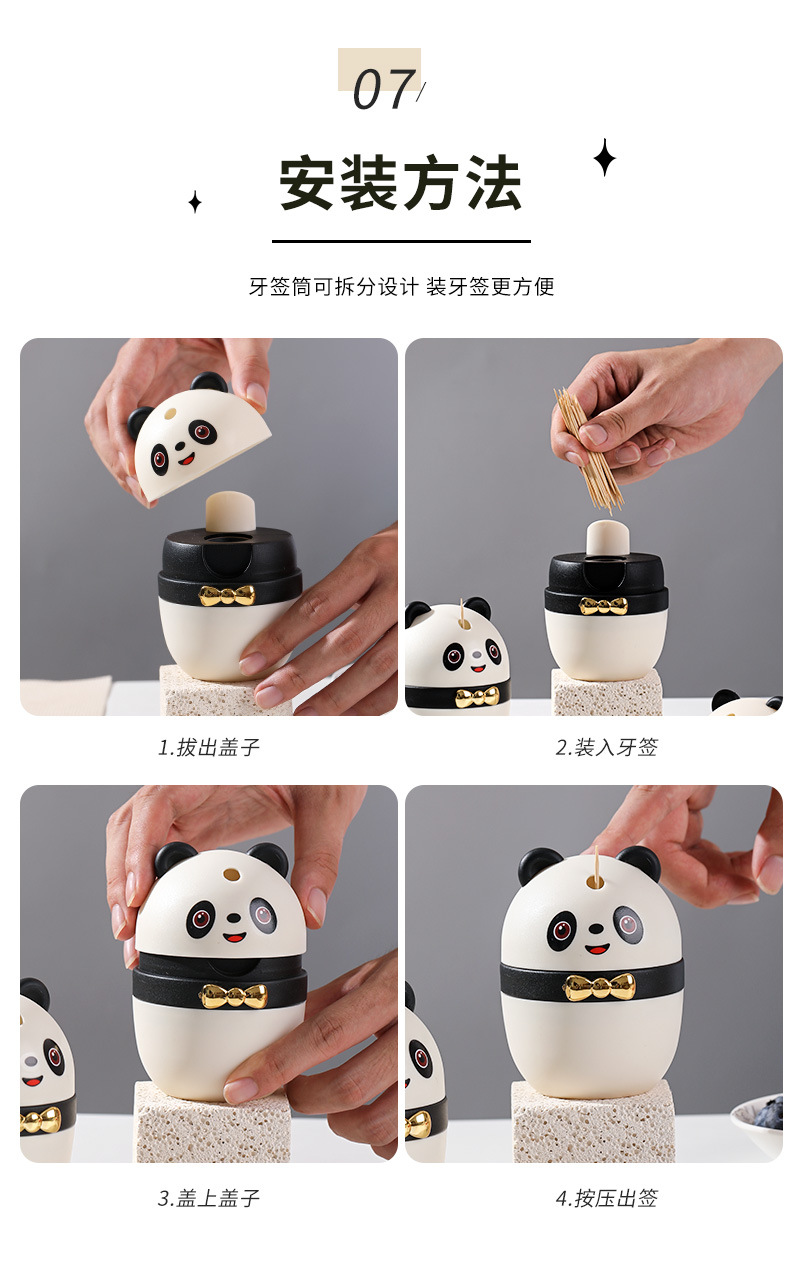 07/

安装方法

牙签筒可拆分设计 装牙签更方便

1.拔出盖子

2.装入牙签

3.盖上盖子

4.按压出签