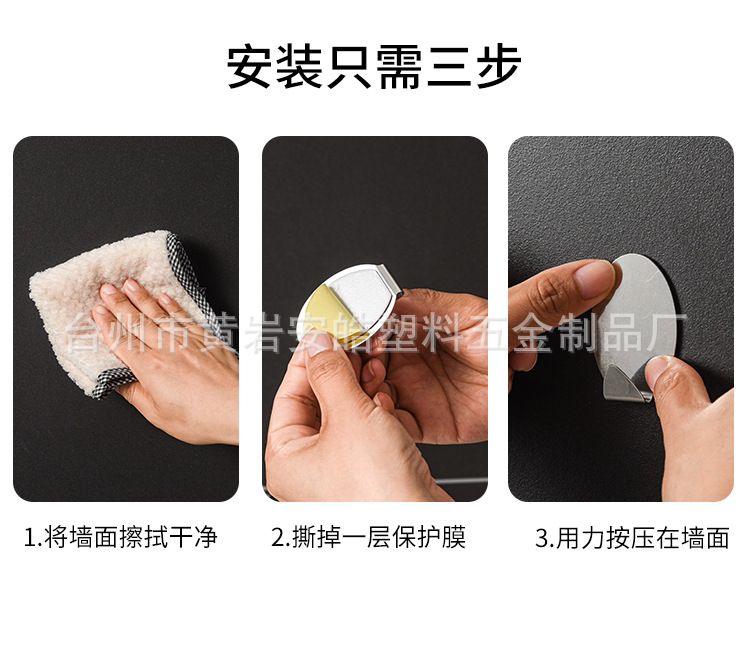 安装只需三步

台州市黄岩安皓塑料五金制品厂

1.将墙面擦拭干净

2.撕掉一层保护膜

3.用力按压在墙面