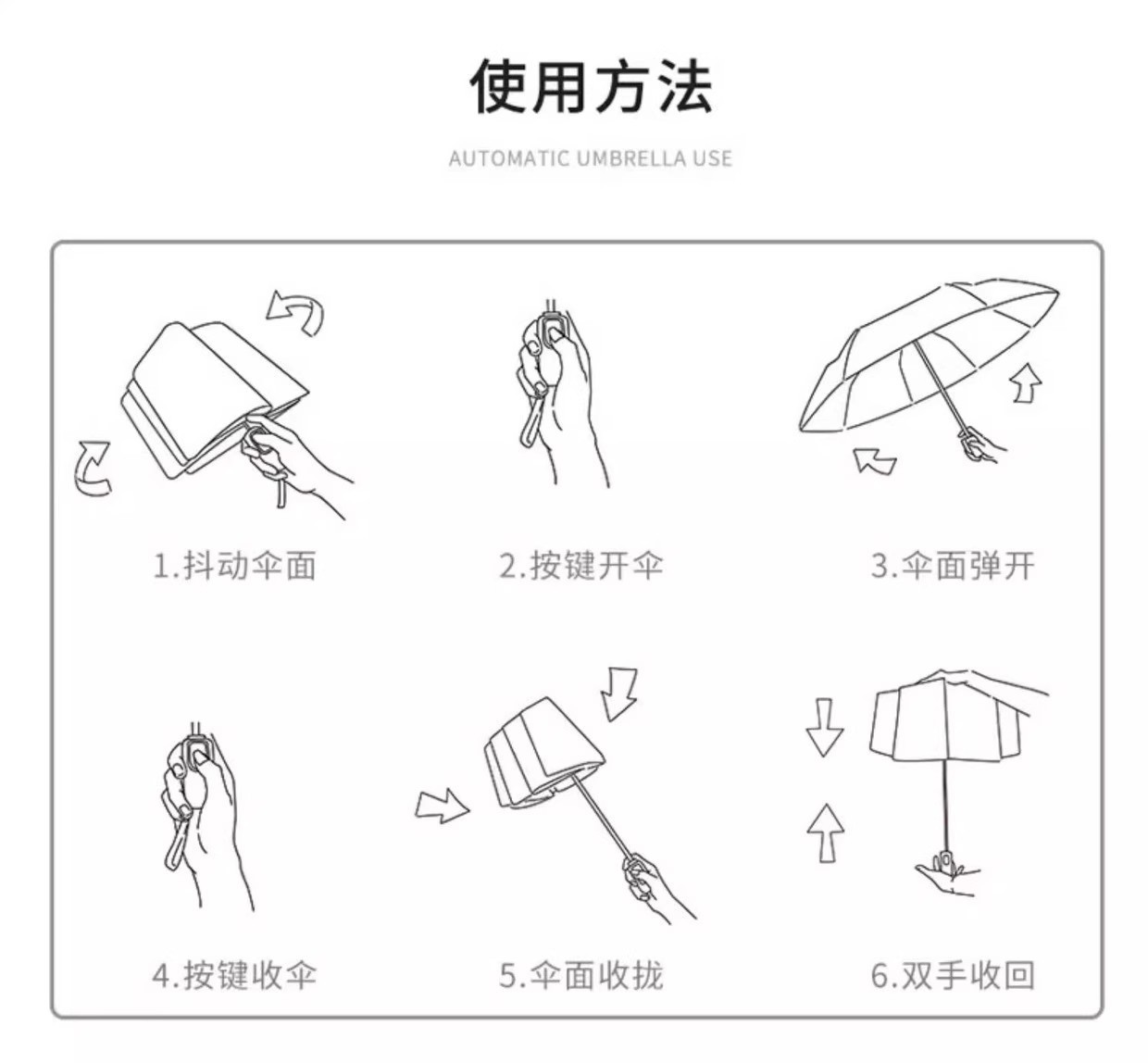 使用方法

AUTOMATIC UMBRELLA USE

1.抖动伞面

2.按键开伞

3.伞面弹开

4.按键收伞

5.伞面收拢

6.双手收回