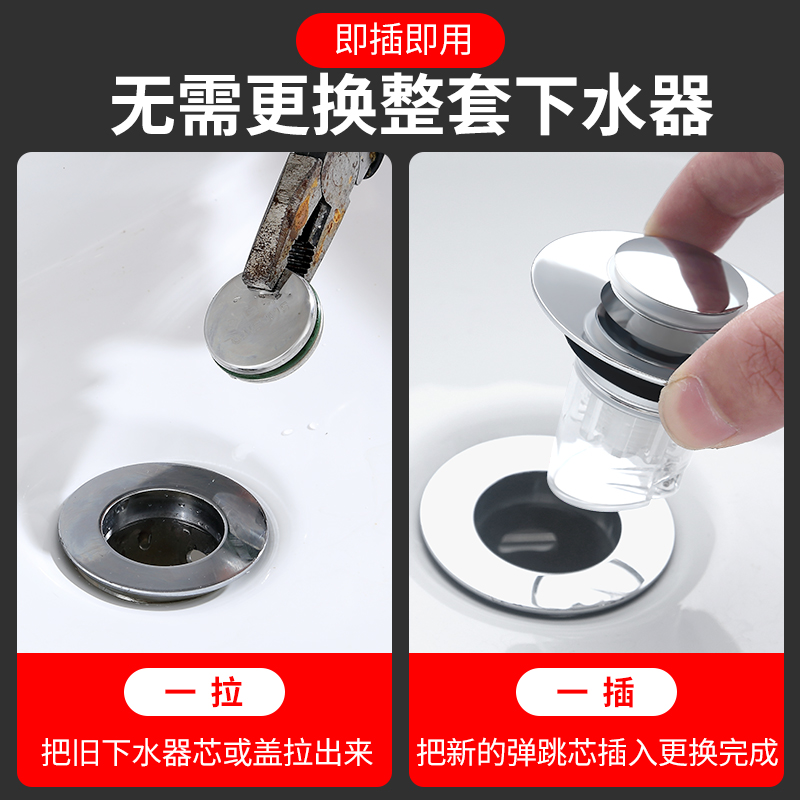 即插即用
无需更换整套下水器

一 拉
把旧下水器芯或盖拉出来

一 插
把新的弹跳芯插入更换完成