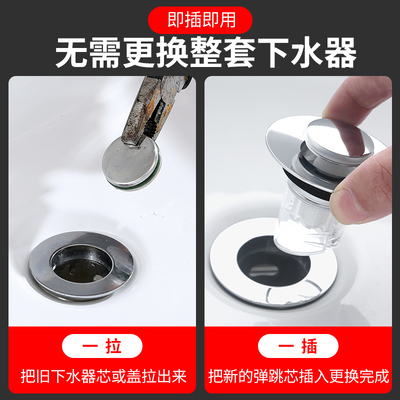 即插即用

无需更换整套下水器

一 拉

把旧下水器芯或盖拉出来

一 插

把新的弹跳芯插入更换完成