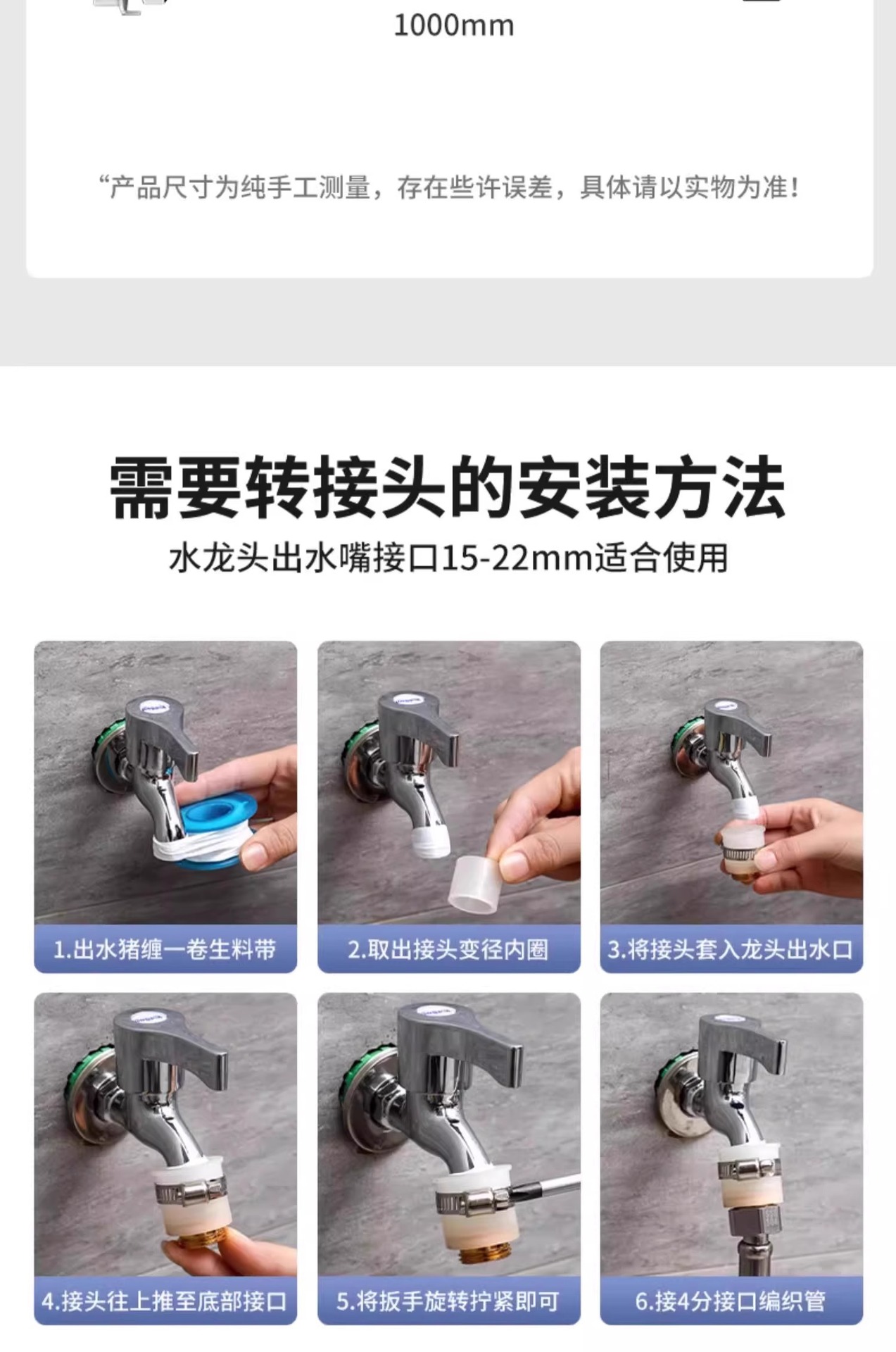 1000mm

“产品尺寸为纯手工测量，存在些许误差，具体请以实物为准！

需要转接头的安装方法

水龙头出水嘴接口15-22mm适合使用

1.出水猪缠一卷生料带

2.取出接头变径内圈

3.将接头套入龙头出水口

4.接头往上推至底部接口

5.将扳手旋转拧紧即可

6.接4分接口编织管