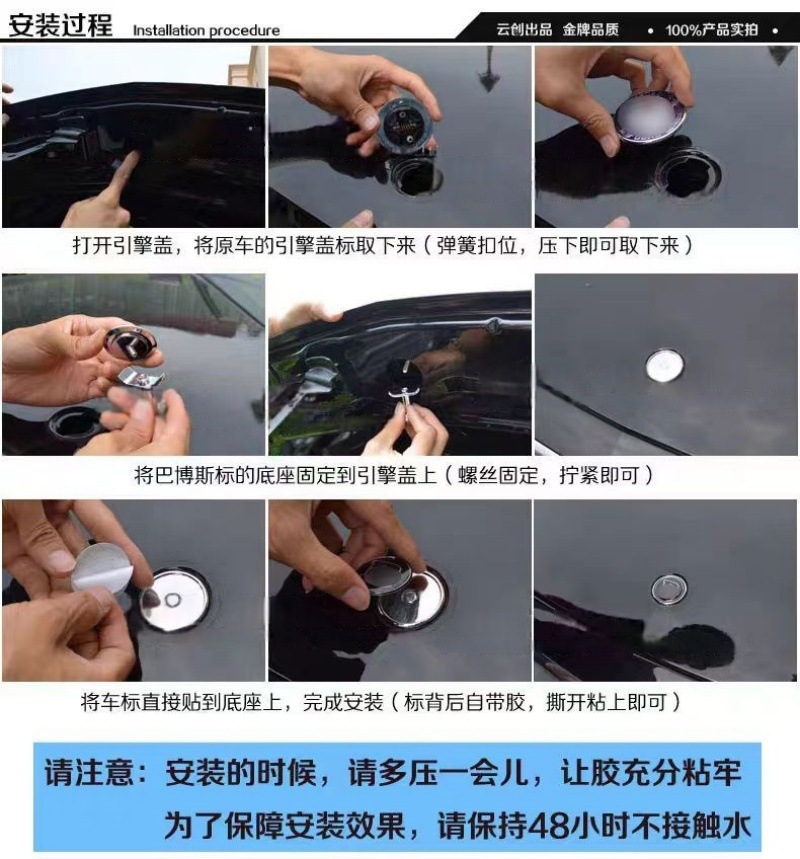 安装过程 Installation procedure

云创出品 金牌品质 • 100%产品实拍 •

打开引擎盖，将原车的引擎盖标取下来（弹簧扣位，压下即可取下来）

将巴博斯标的底座固定到引擎盖上（螺丝固定，拧紧即可）

将车标直接贴到底座上，完成安装（标背后自带胶，撕开粘上即可）

请注意：安装的时候，请多压一会儿，让胶充分粘牢

为了保障安装效果，请保持48小时不接触水