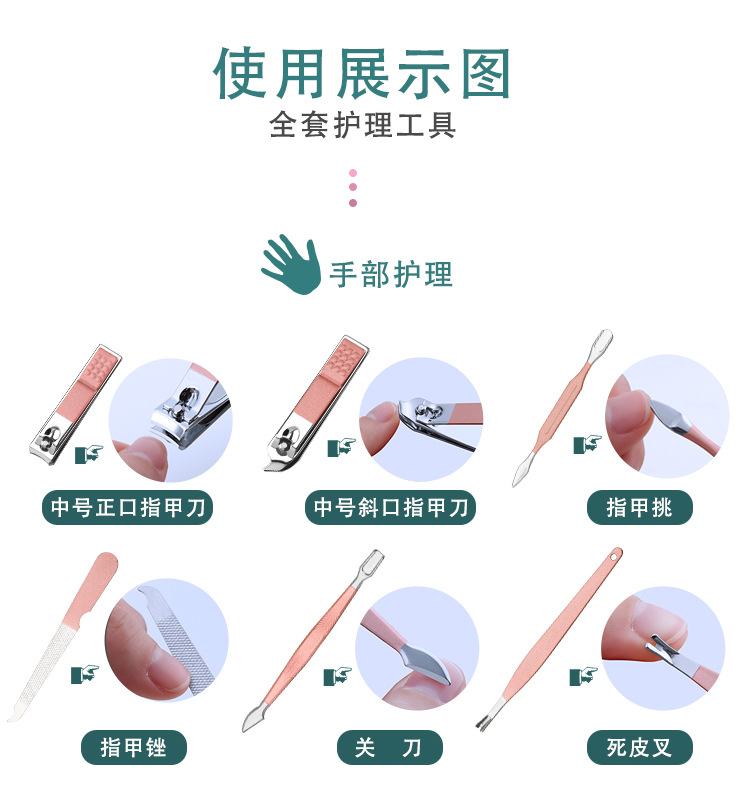 使用展示图
全套护理工具

手部护理

中号正口指甲刀

中号斜口指甲刀

指甲挑

指甲锉

关　刀

死皮叉