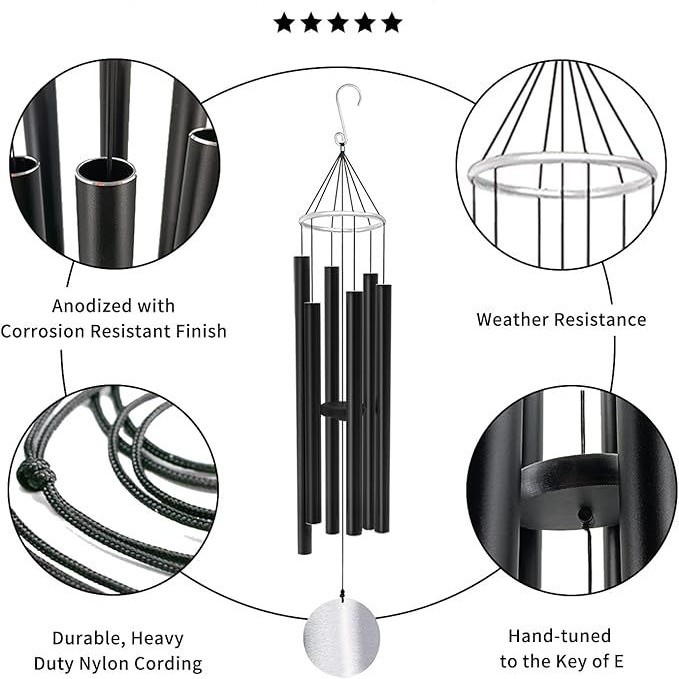 ★★★★★

Anodized with Corrosion Resistant Finish

Weather Resistance

Durable, Heavy Duty Nylon Cording

Hand-tuned to the Key of E