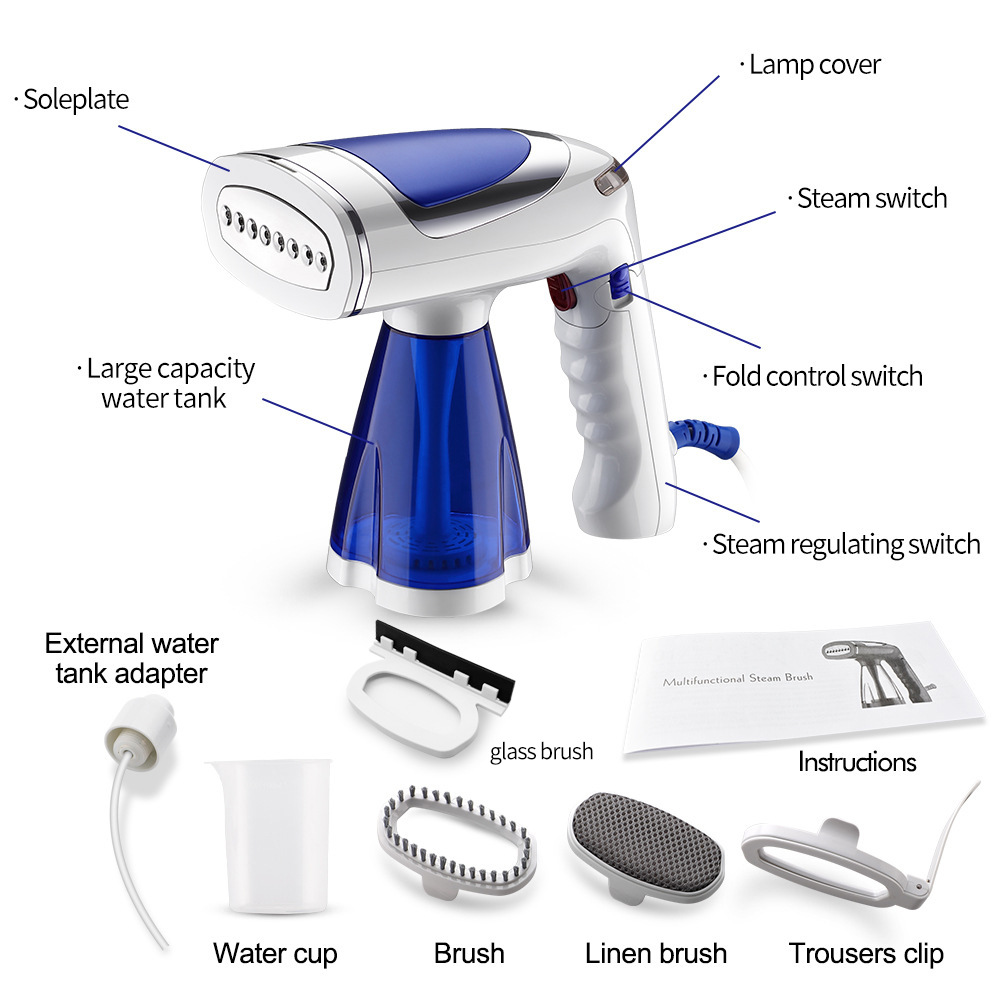 · Soleplate

· Lamp cover

· Steam switch

· Large capacity water tank

· Fold control switch

· Steam regulating switch

External water tank adapter

glass brush

Multifunctional Steam Brush

Instructions

Water cup

Brush

Linen brush

Trousers clip