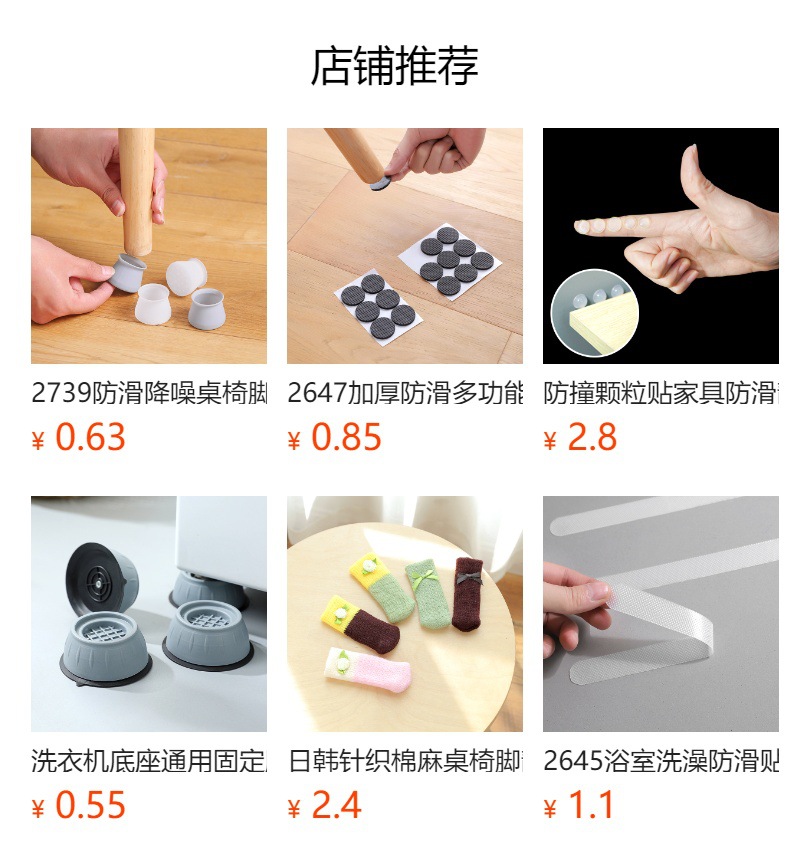 店铺推荐

2739防滑降噪桌椅脚
¥ 0.63

2647加厚防滑多功能
¥ 0.85

防撞颗粒贴家具防滑
¥ 2.8

洗衣机底座通用固定
¥ 0.55

日韩针织棉麻桌椅脚
¥ 2.4

2645浴室洗澡防滑贴
¥ 1.1