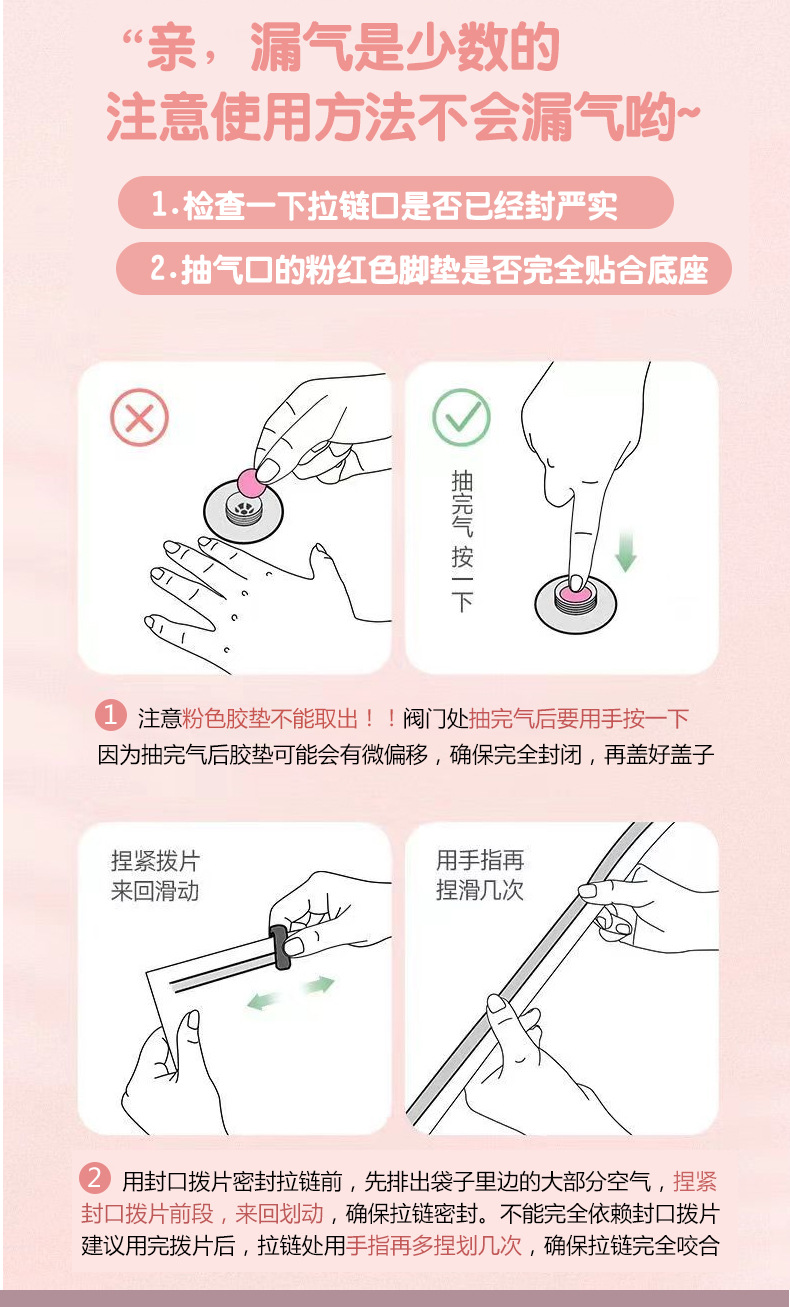 “亲，漏气是少数的
注意使用方法不会漏气哟~

1.检查一下拉链口是否已经封严实

2.抽气口的粉红色脚垫是否完全贴合底座

抽完气按一下

1 注意粉色胶垫不能取出！！阀门处抽完气后要用手按一下
因为抽完气后胶垫可能会有微偏移，确保完全封闭，再盖好盖子

捏紧拨片
来回滑动

用手指再
捏滑几次

2 用封口拨片密封拉链前，先排出袋子里边的大部分空气，捏紧封口拨片前段，来回划动，确保拉链密封。不能完全依赖封口拨片
建议用完拨片后，拉链处用手指再多捏划几次，确保拉链完全咬合