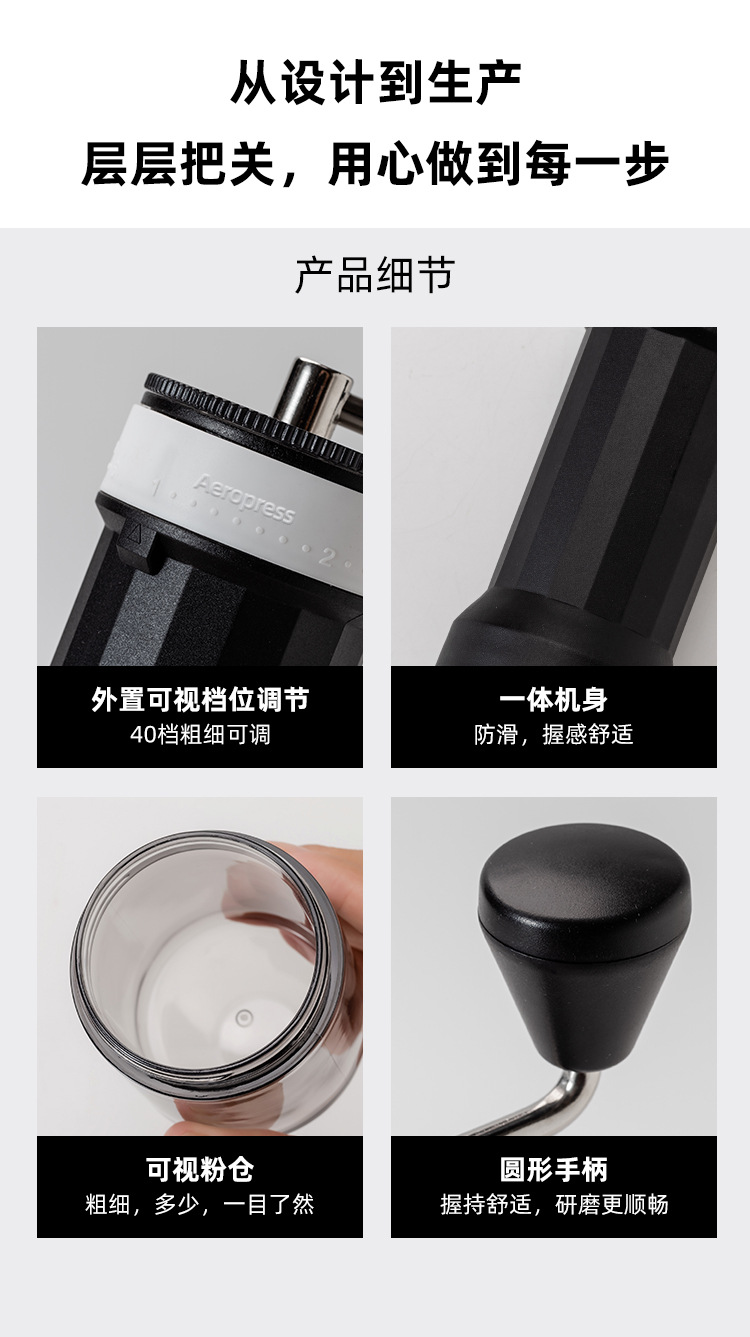 从设计到生产
层层把关，用心做到每一步

产品细节

1 Aeropress 2

外置可视档位调节
40档粗细可调

一体机身
防滑，握感舒适

可视粉仓
粗细，多少，一目了然

圆形手柄
握持舒适，研磨更顺畅