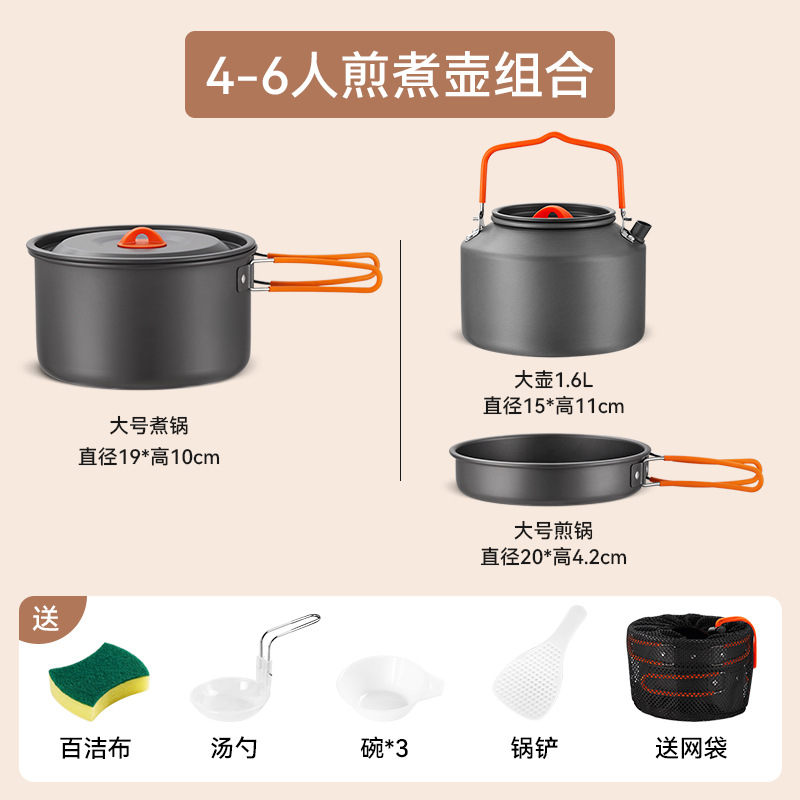 4-6人煎煮壶组合

大号煮锅
直径19*高10cm

大壶1.6L
直径15*高11cm

大号煎锅
直径20*高4.2cm

送

百洁布

汤勺

碗*3

锅铲

送网袋