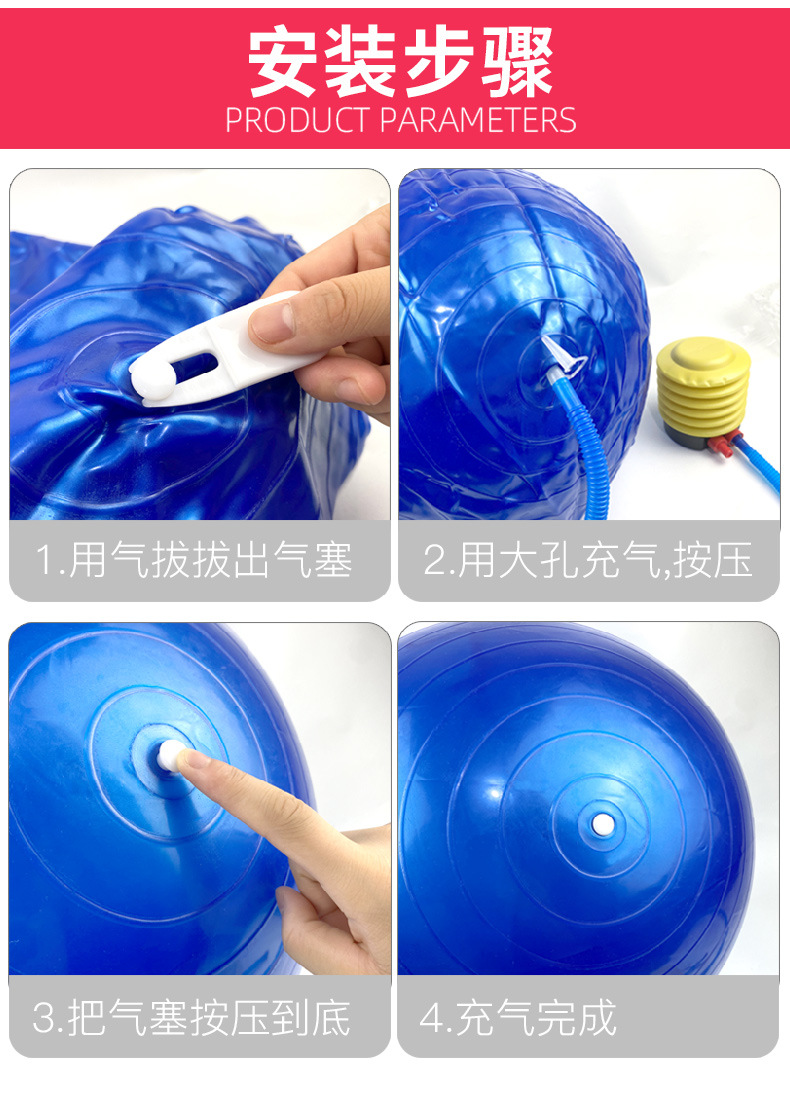 安装步骤
PRODUCT PARAMETERS

1.用气拔拔出气塞

2.用大孔充气,按压

3.把气塞按压到底

4.充气完成